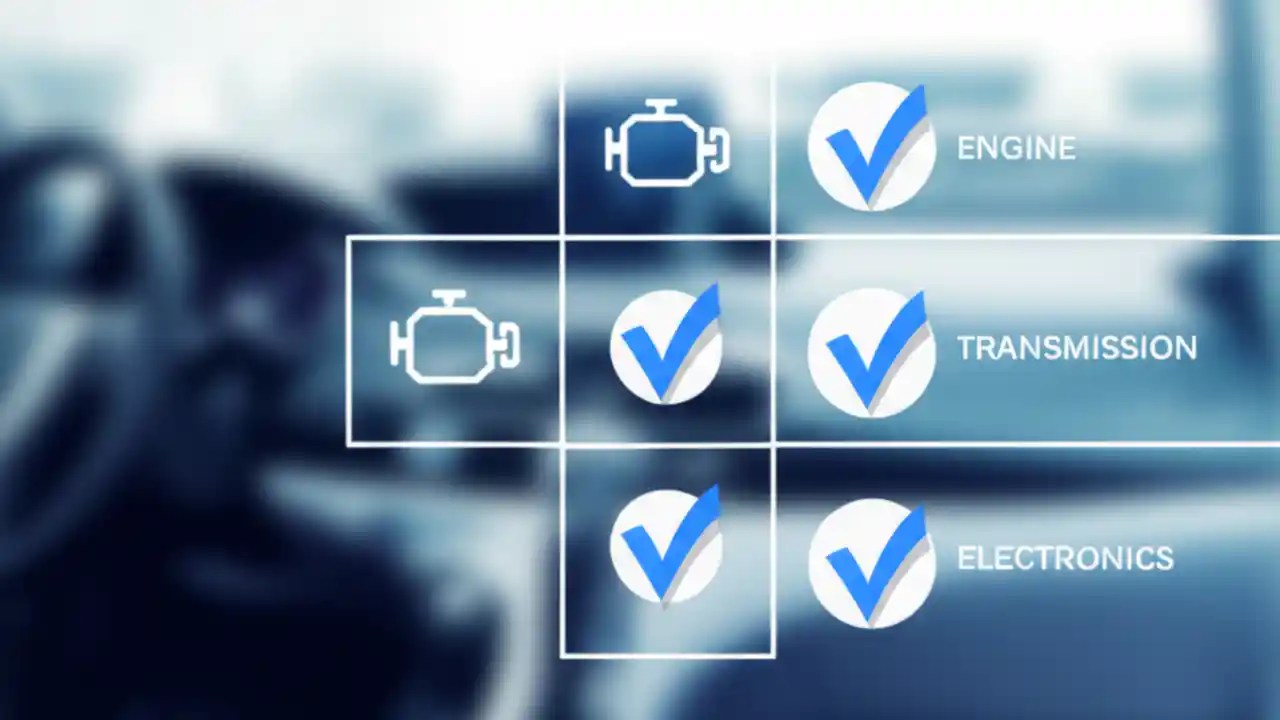 ENGINE

TRANSMISSION

ELECTRONICS