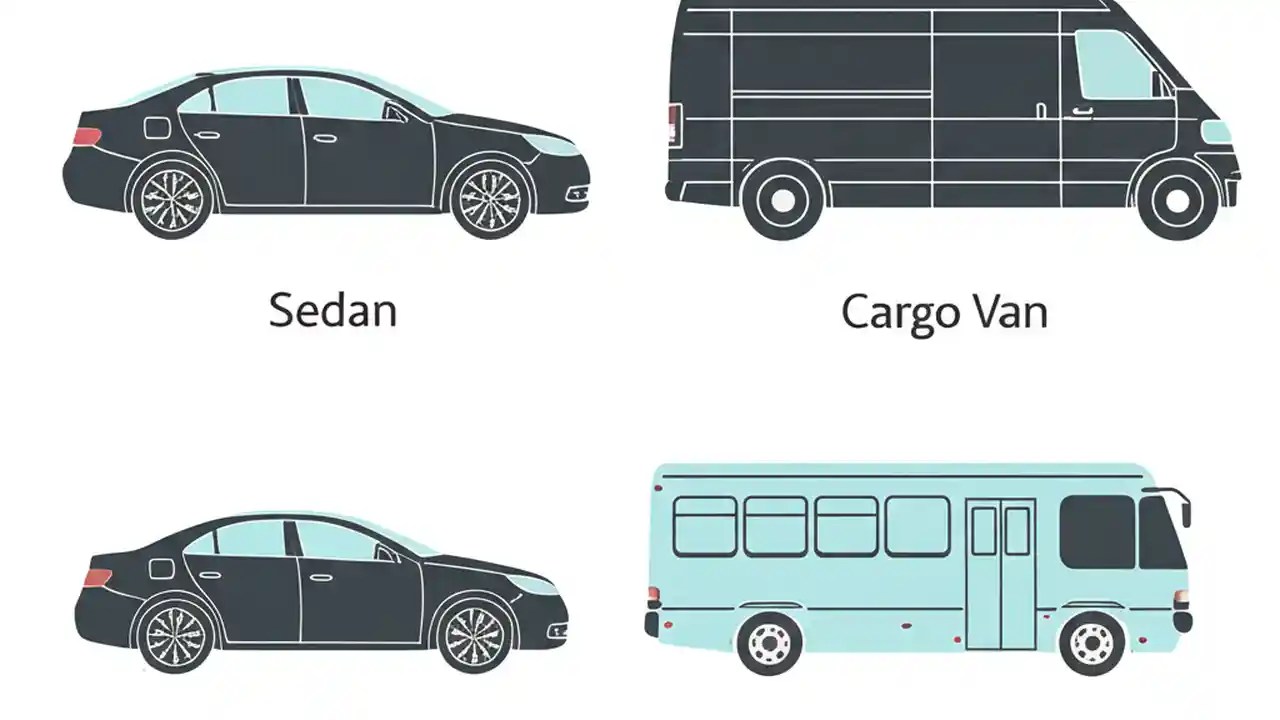 Sedan

Cargo Van