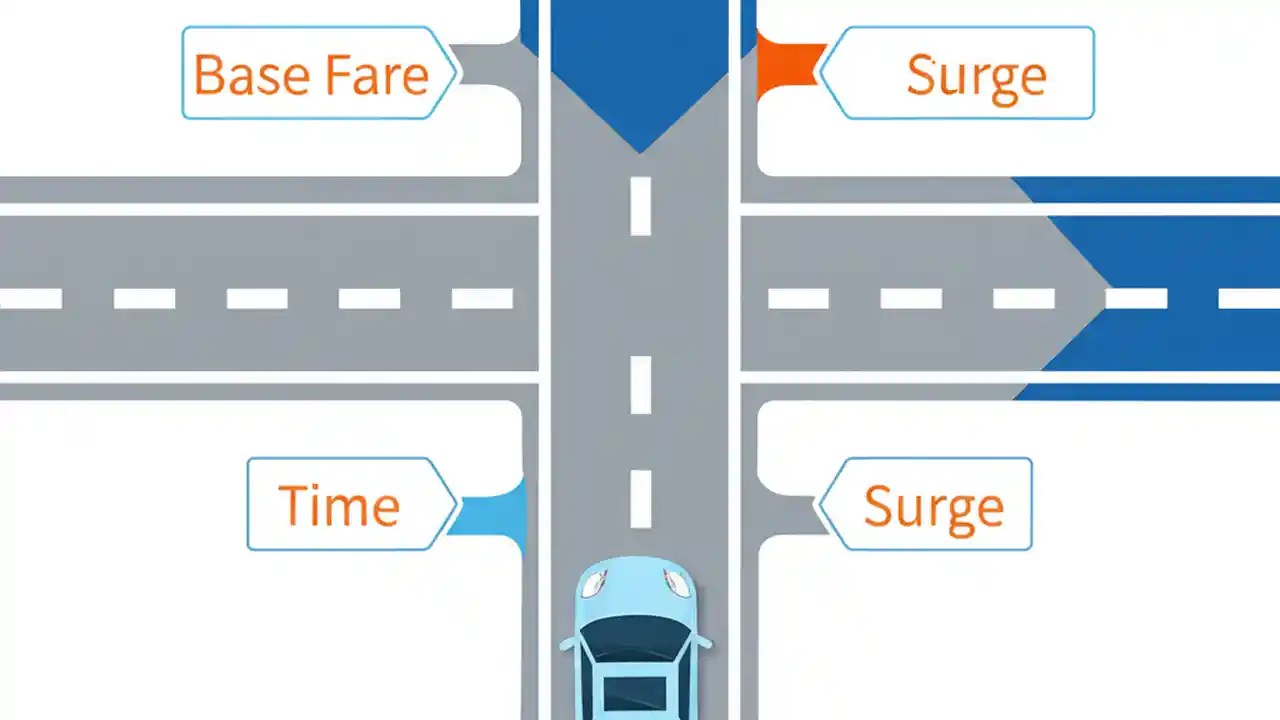 Base Fare

Surge

Time

Surge