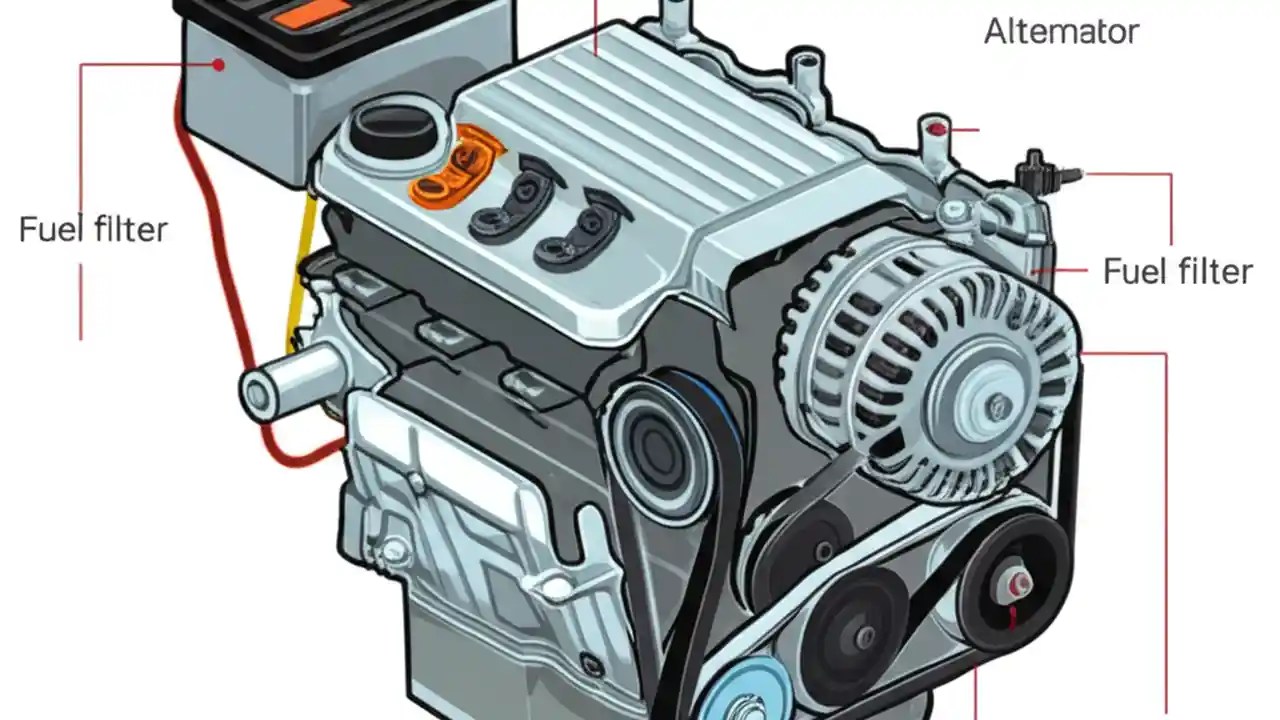 Altemator

Fuel filter

Fuel filter