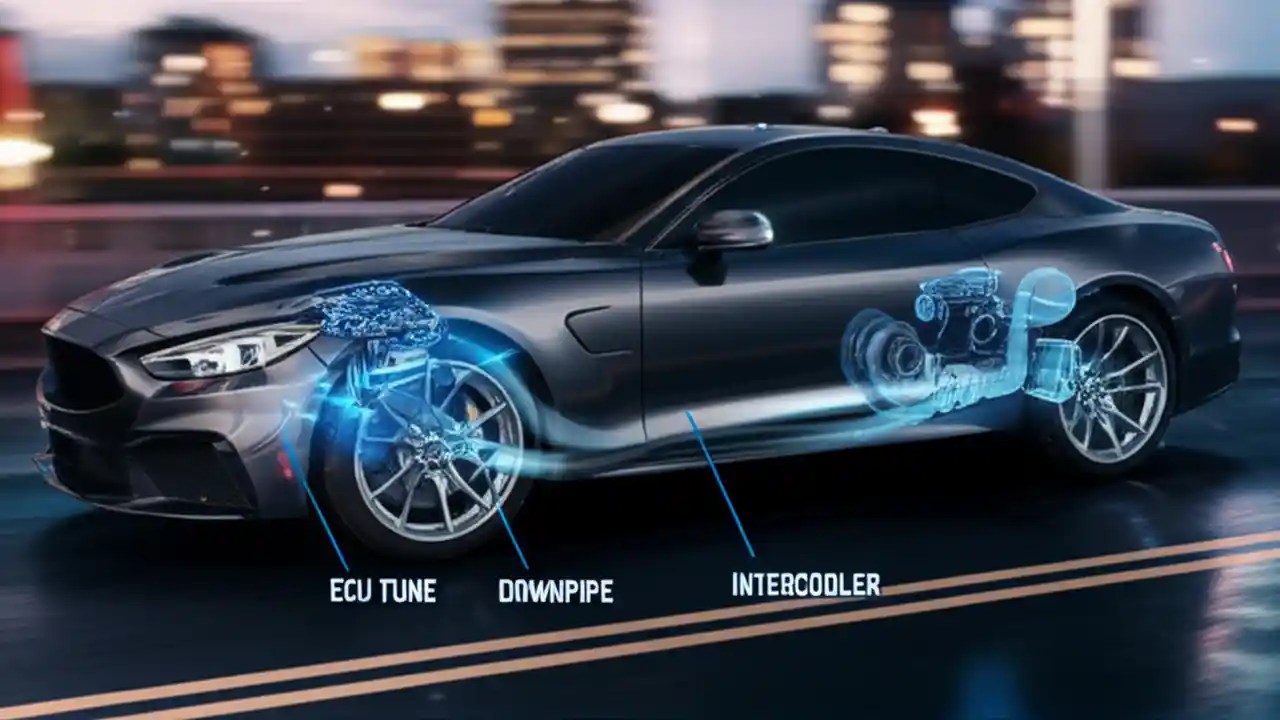 ECU TUNE
DOWNPIPE
INTERCOOLER