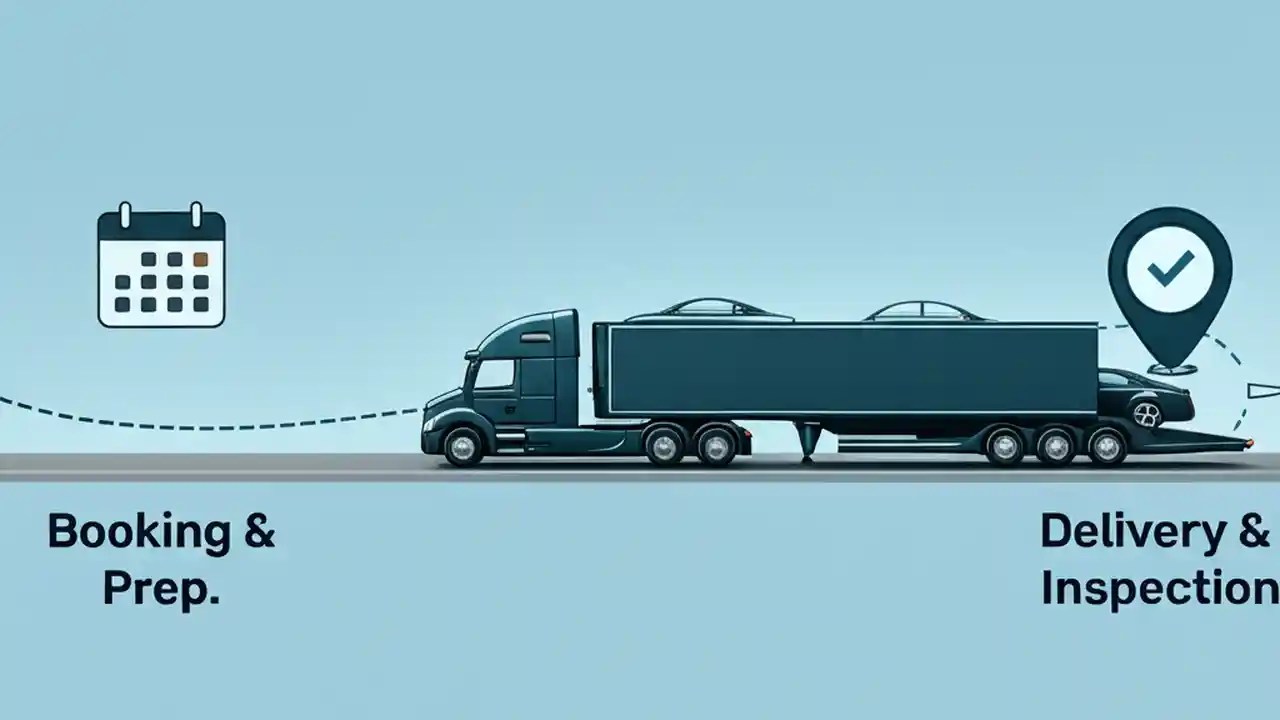 Booking & Prep.

Delivery & Inspection