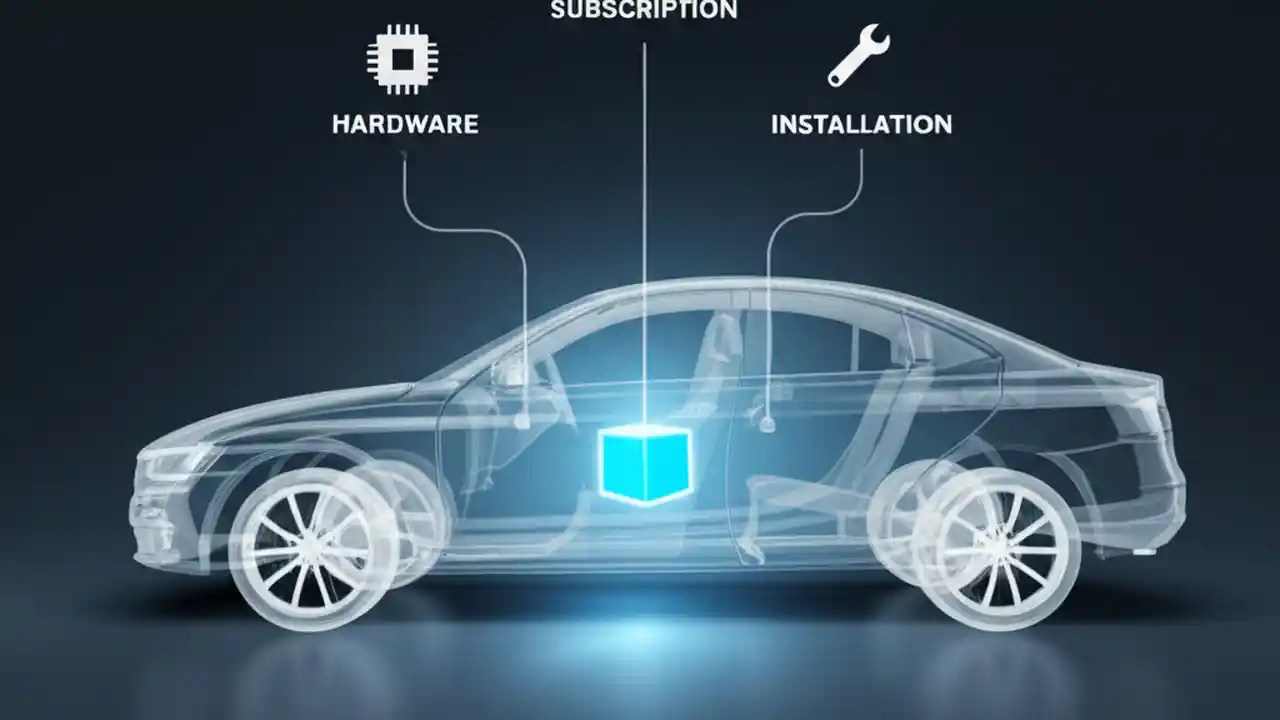 SUBSCRIPTION

HARDWARE

INSTALLATION