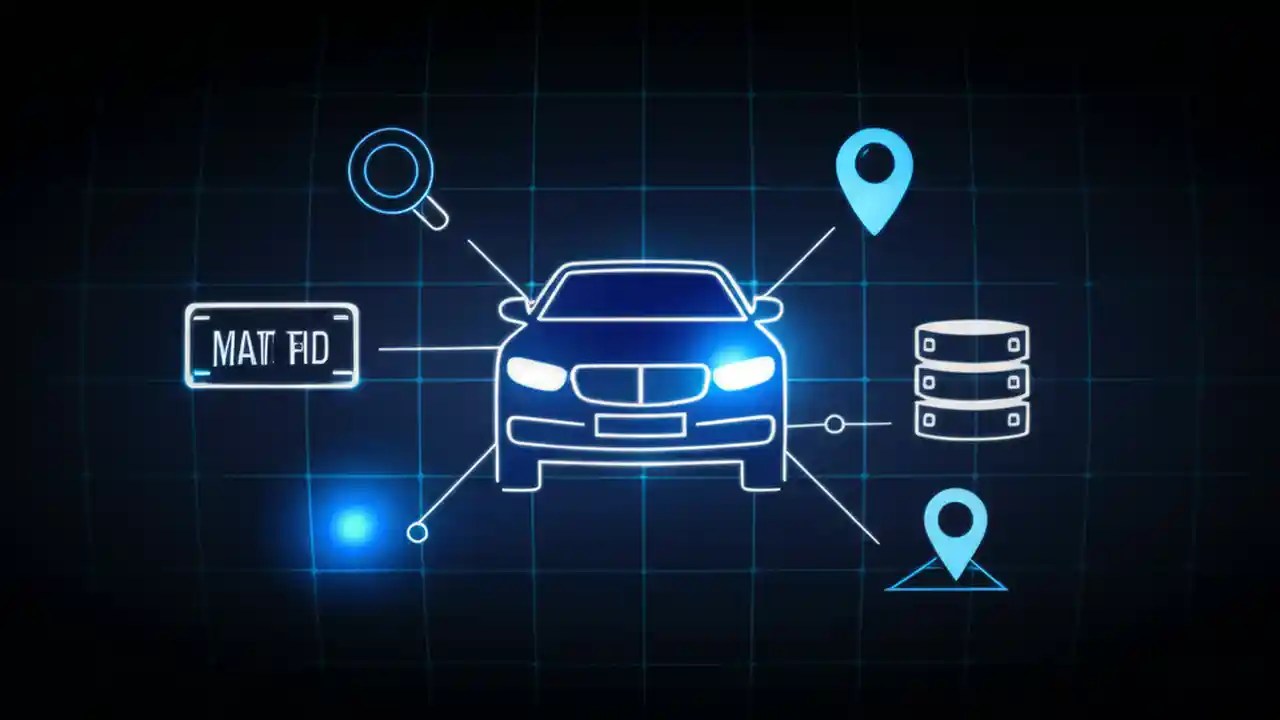 MAT FID