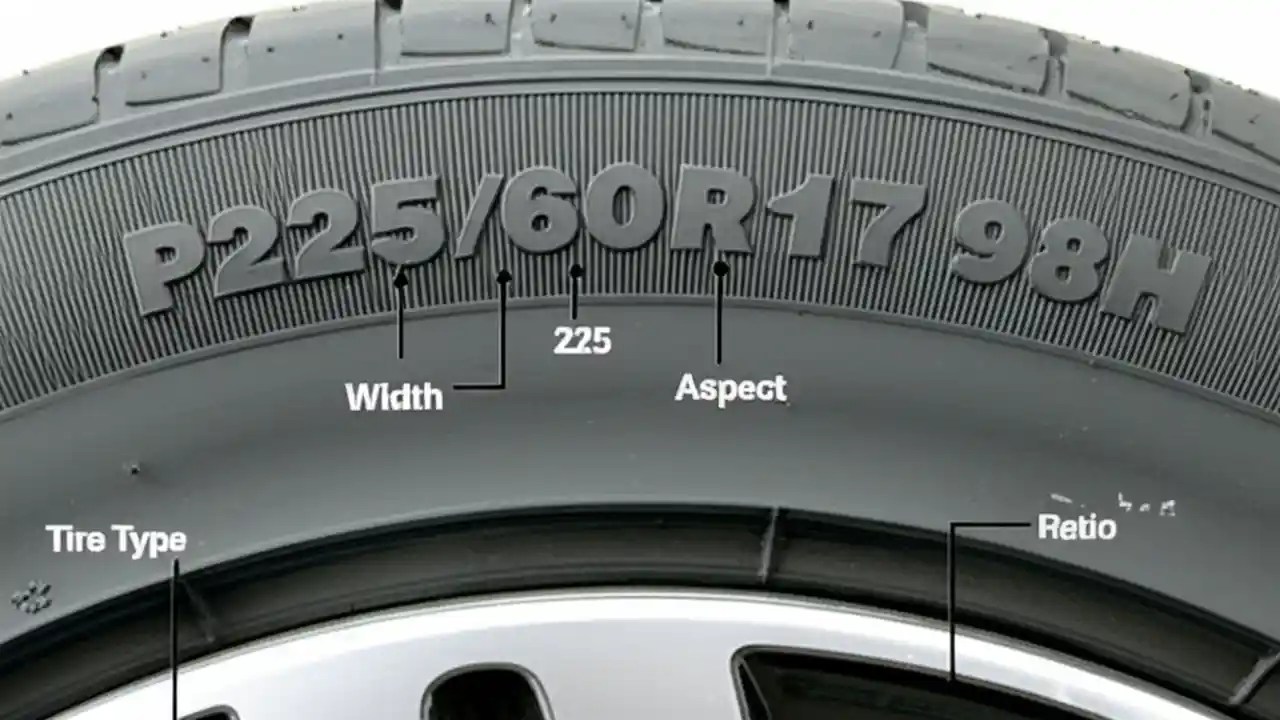 P225/60R17 98H

Width

225

Aspect

Tire Type

Retio