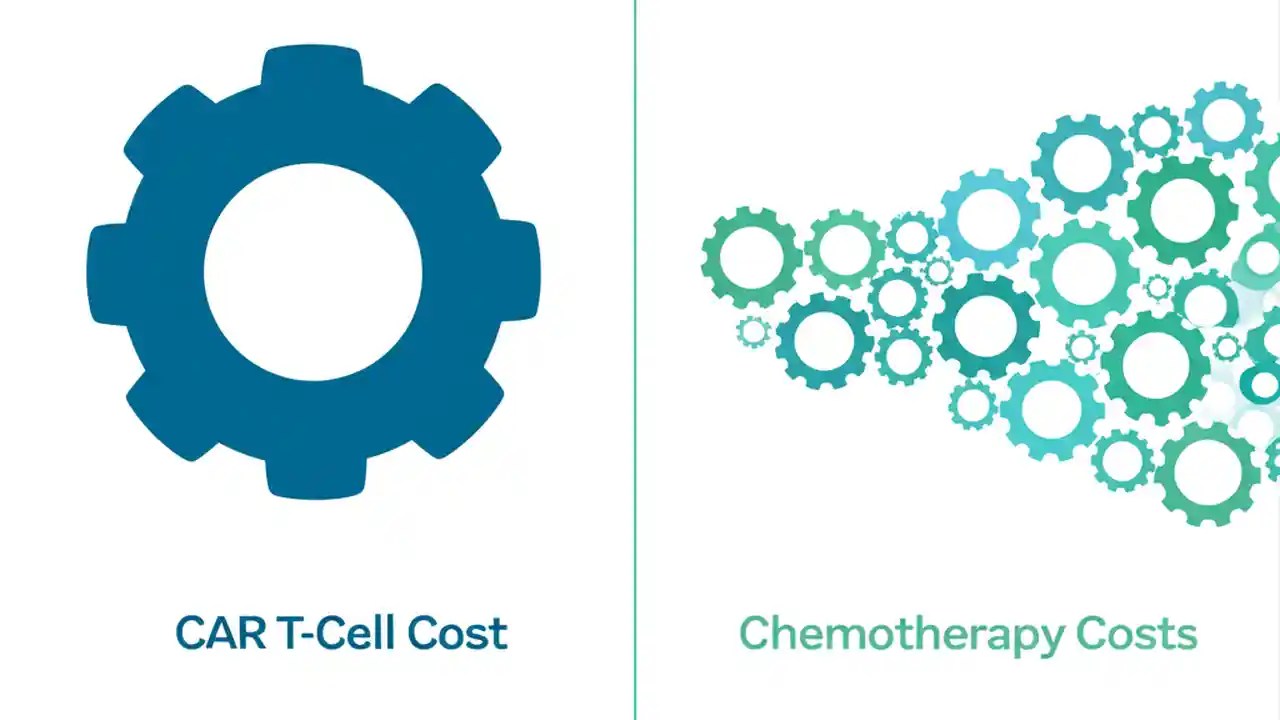 CAR T-Cell Cost

Chemotherapy Costs