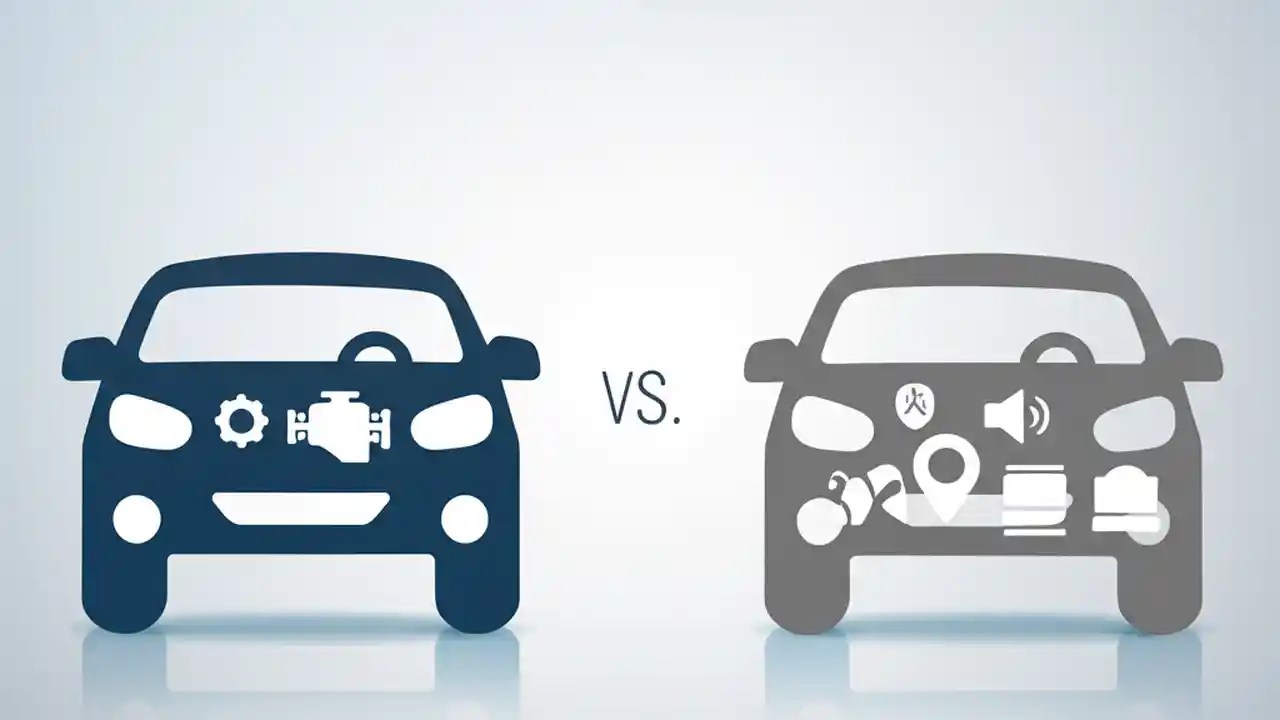 VS.