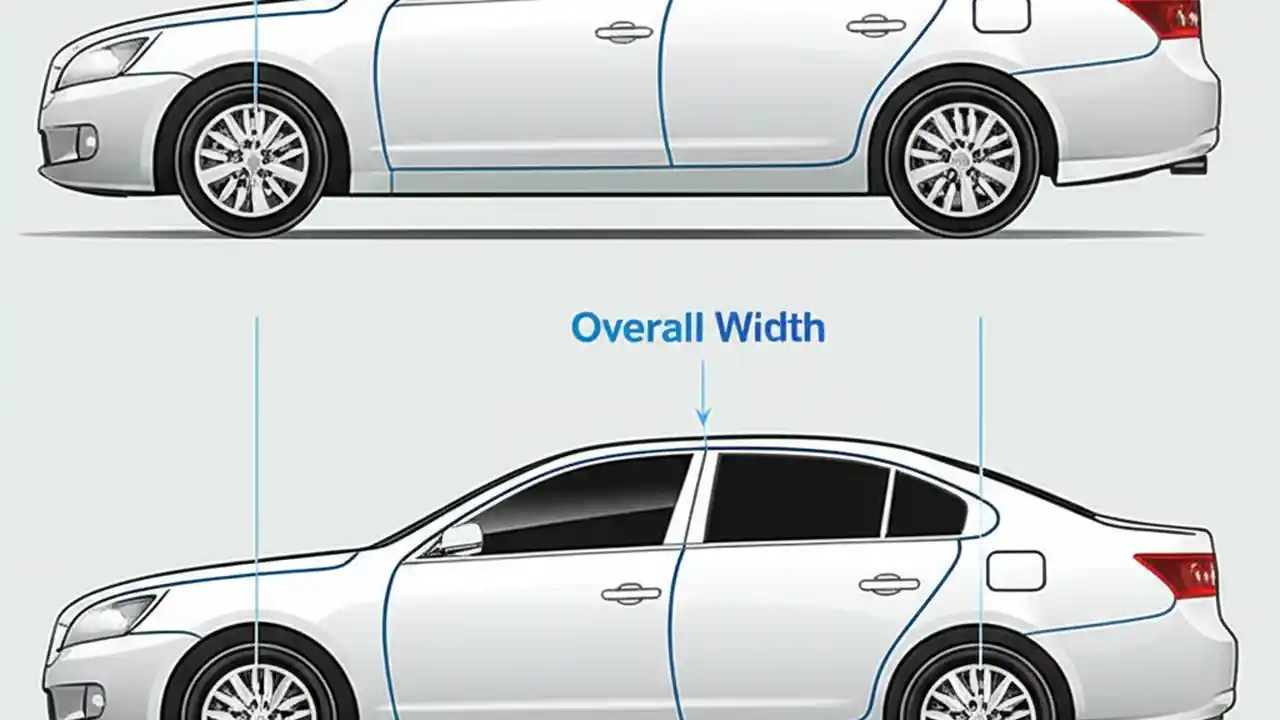 Overall Width