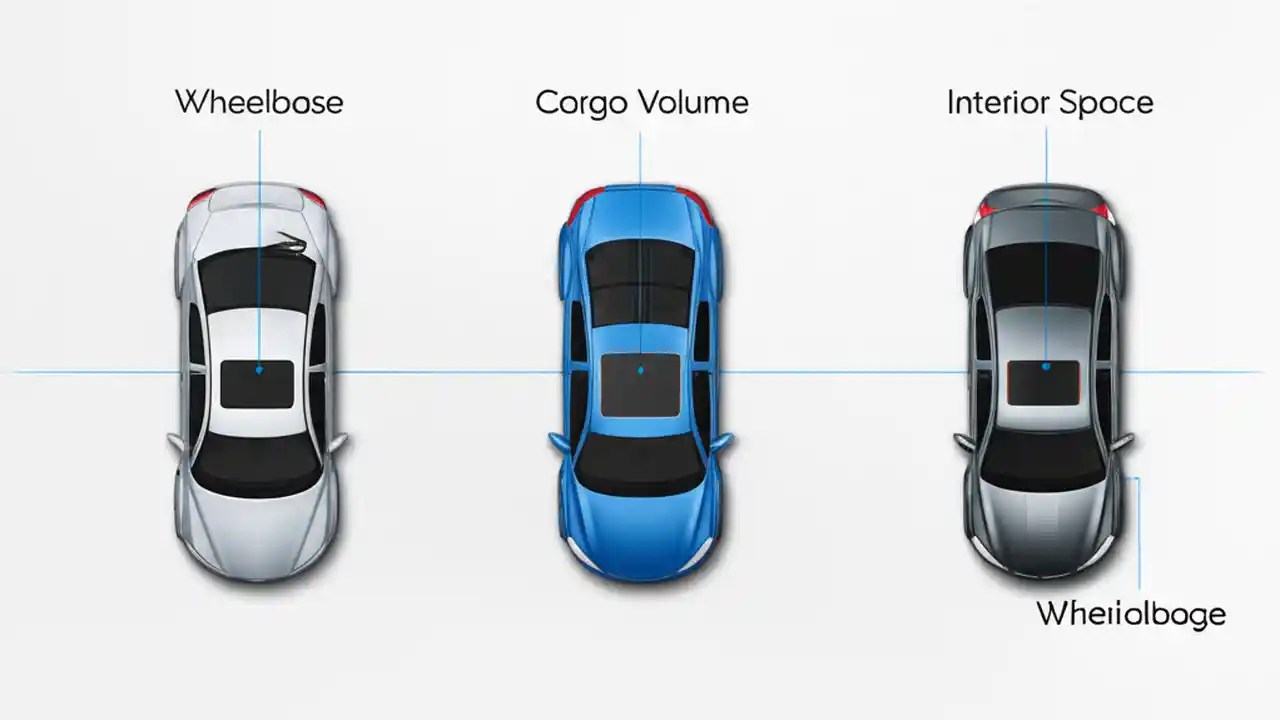 Wheelbose

Corgo Volume

Interior Spoce

Wheiiolboge