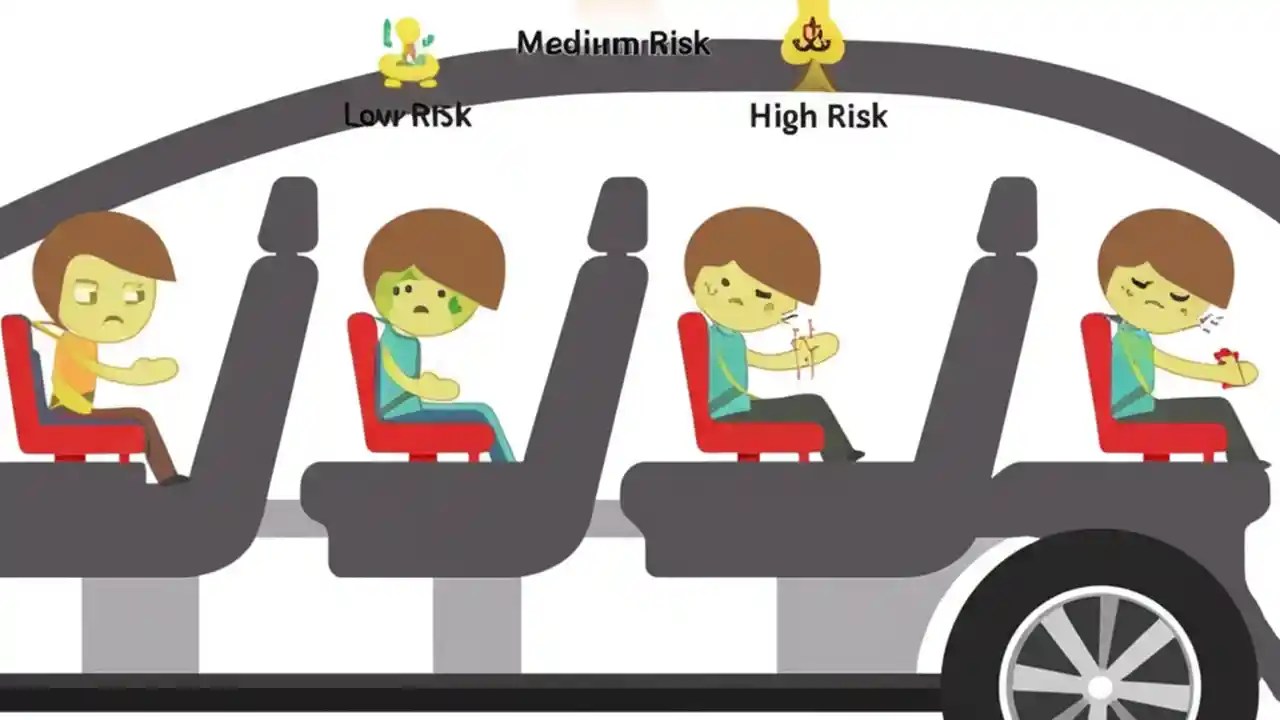 Medium Risk

Low Risk

High Risk