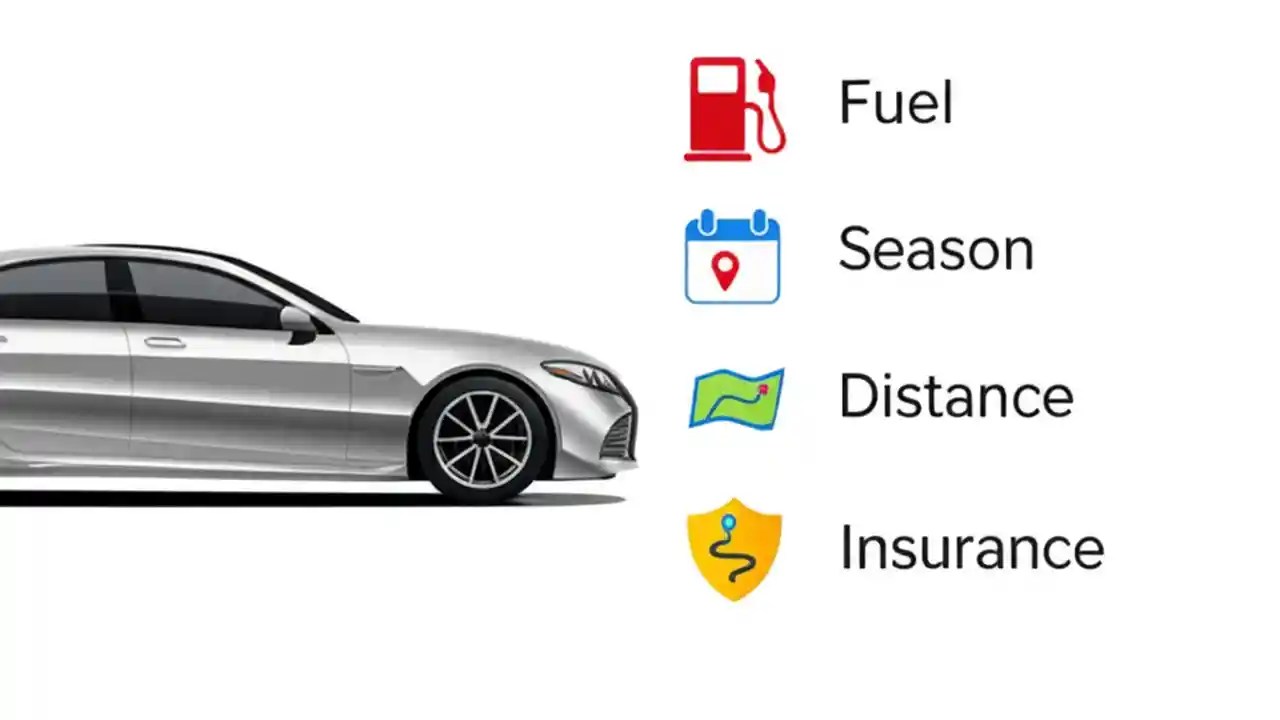 Fuel

Season

Distance

Insurance