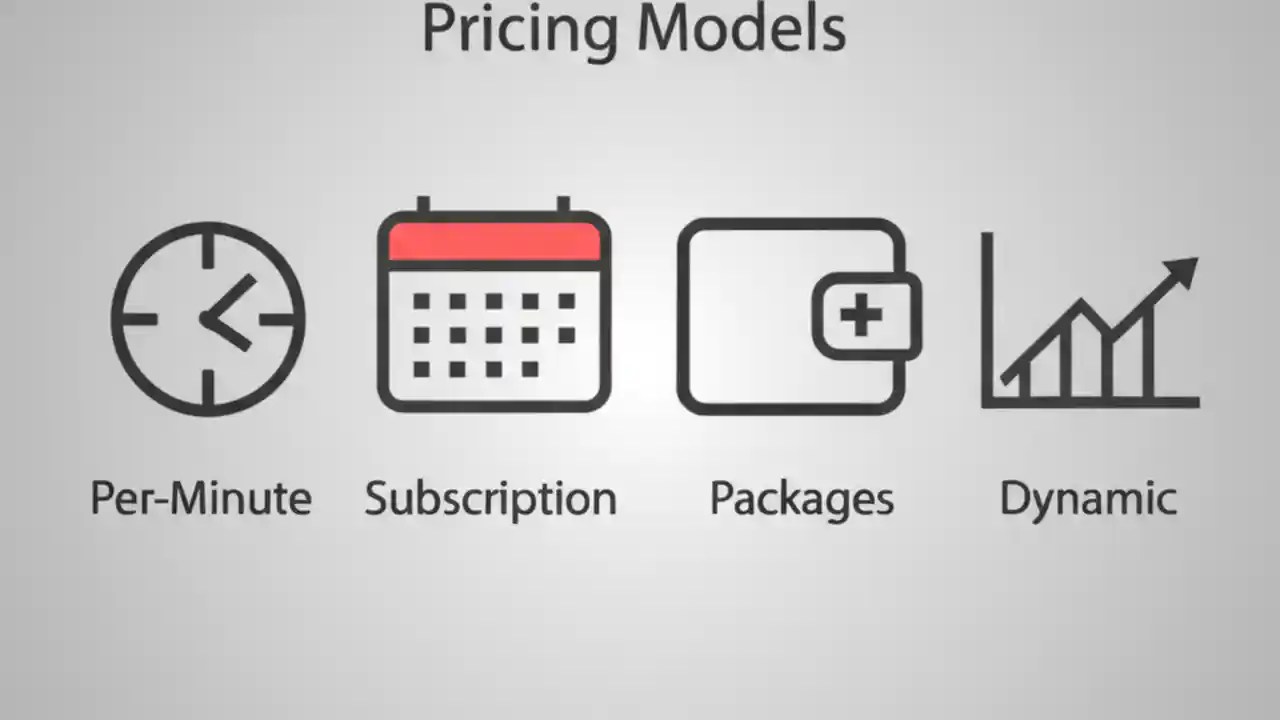 Pricing Models

Per-Minute

Subscription

Packages

Dynamic