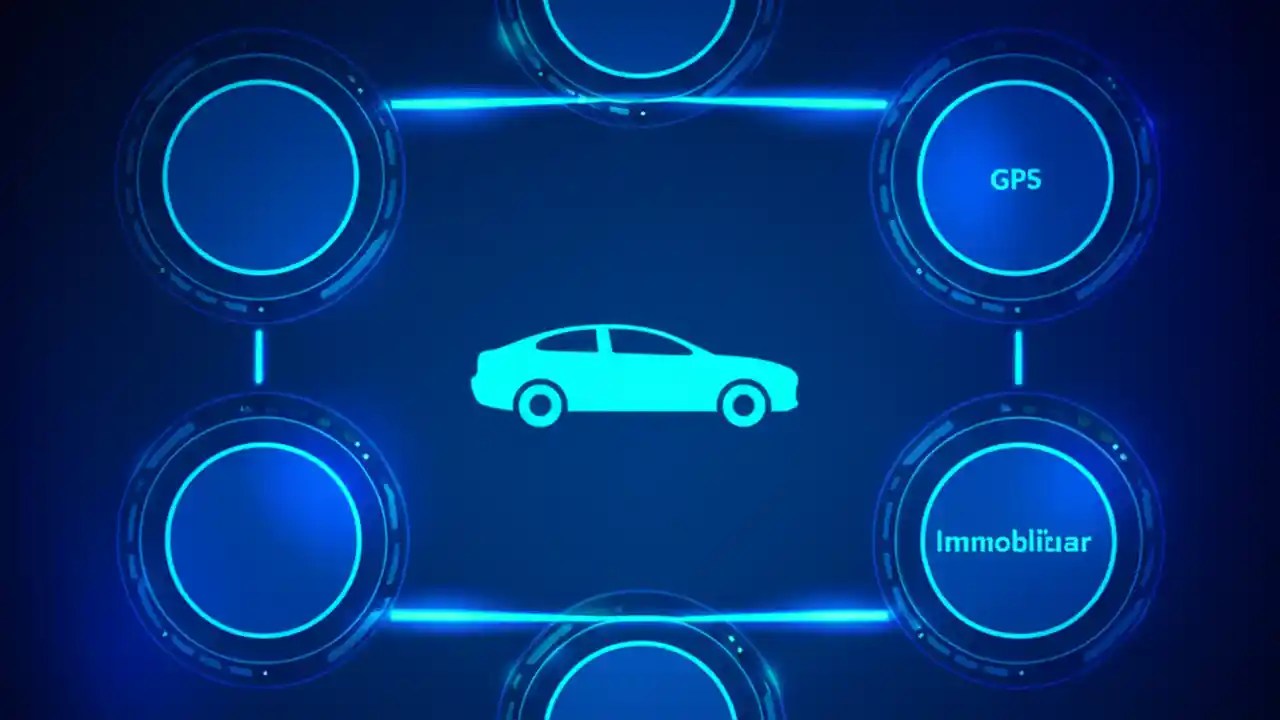 GPS

Immobliuar