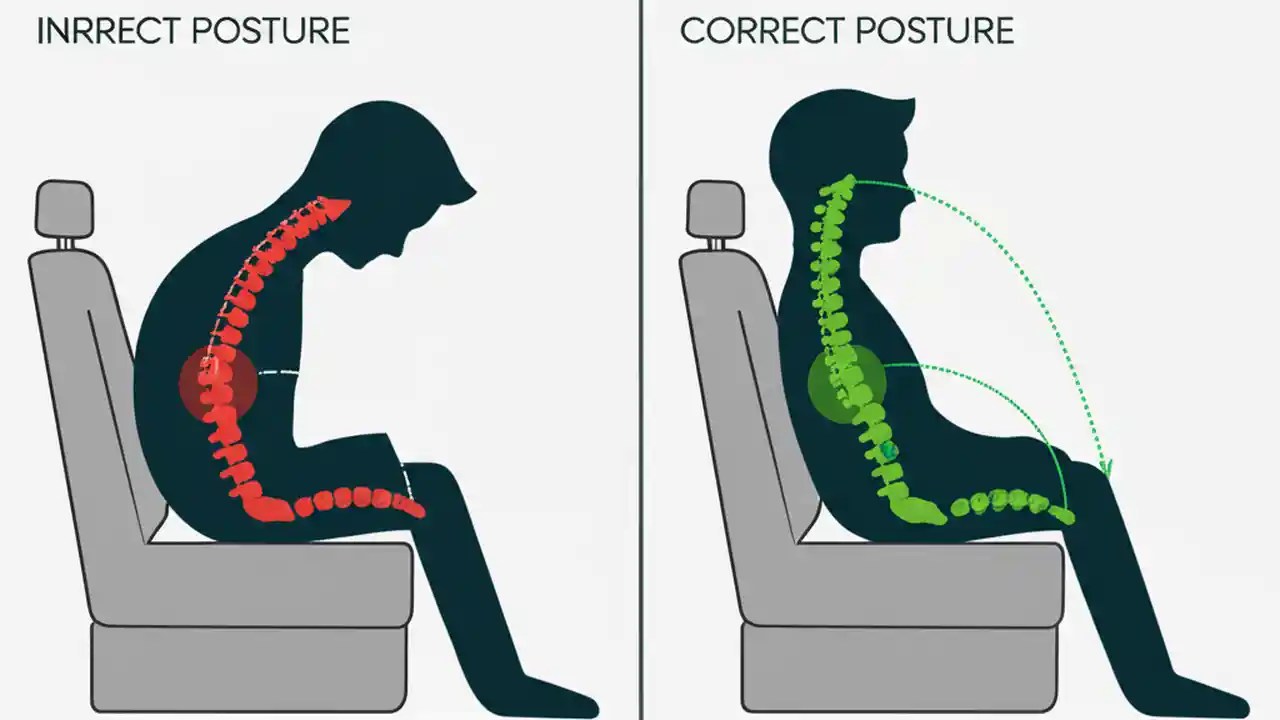 INRRECT POSTURE

CORRECT POSTURE