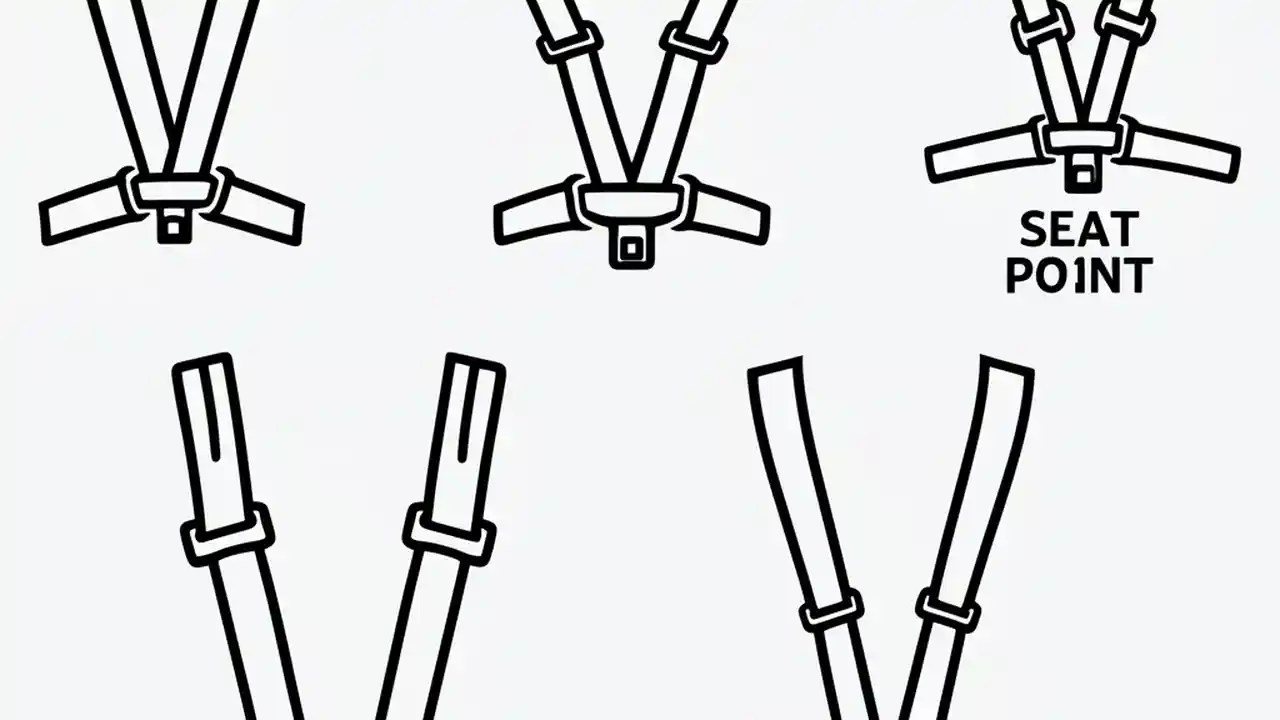 SEAT
PO1NT