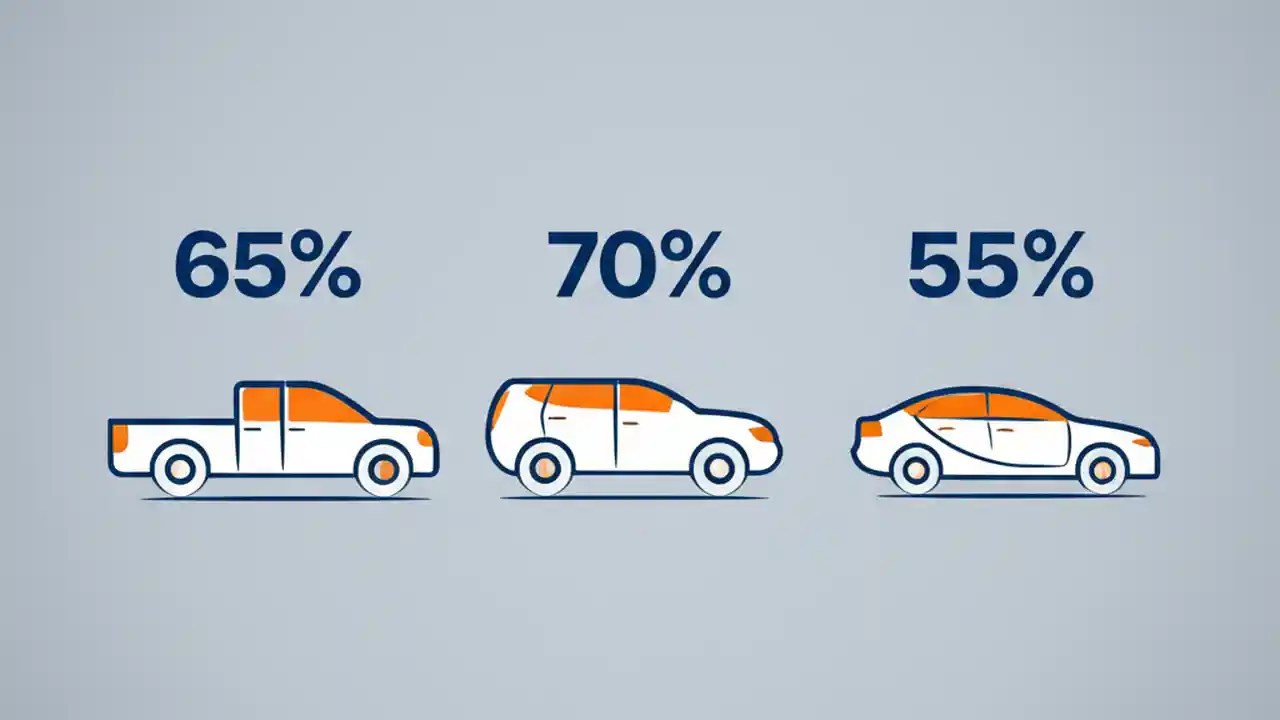 65%

70%

55%