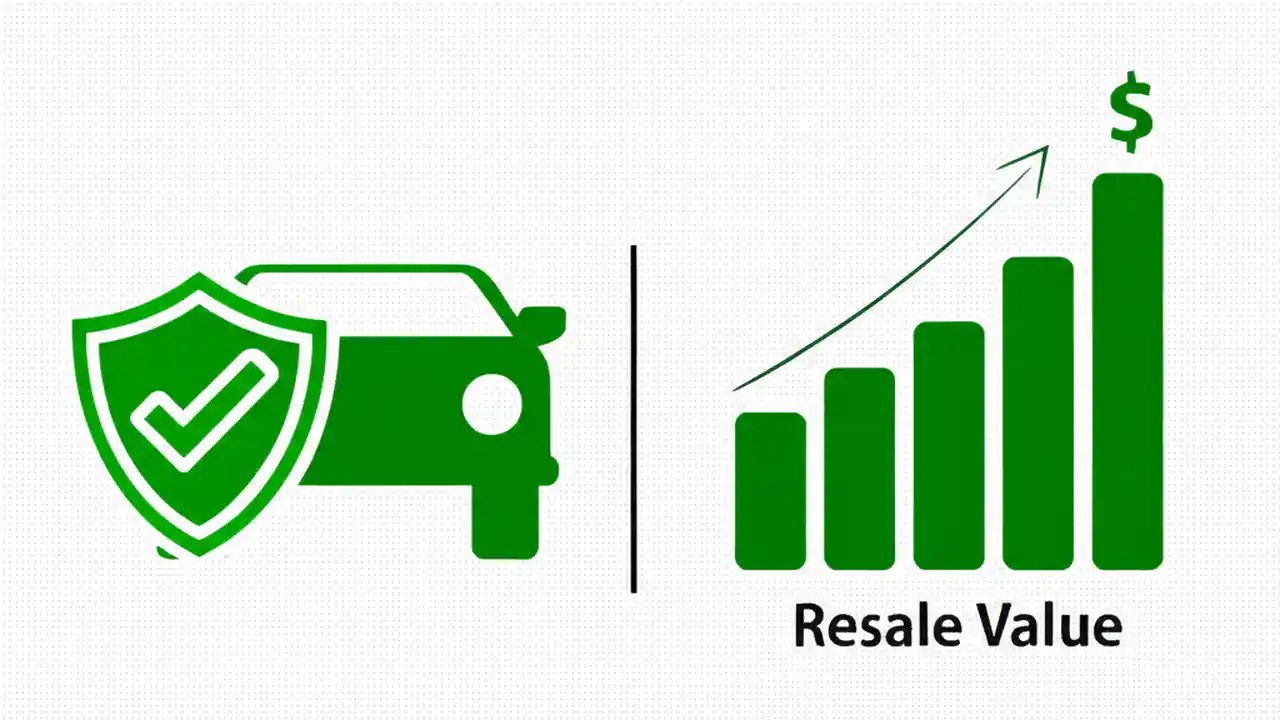 $

Resale Value