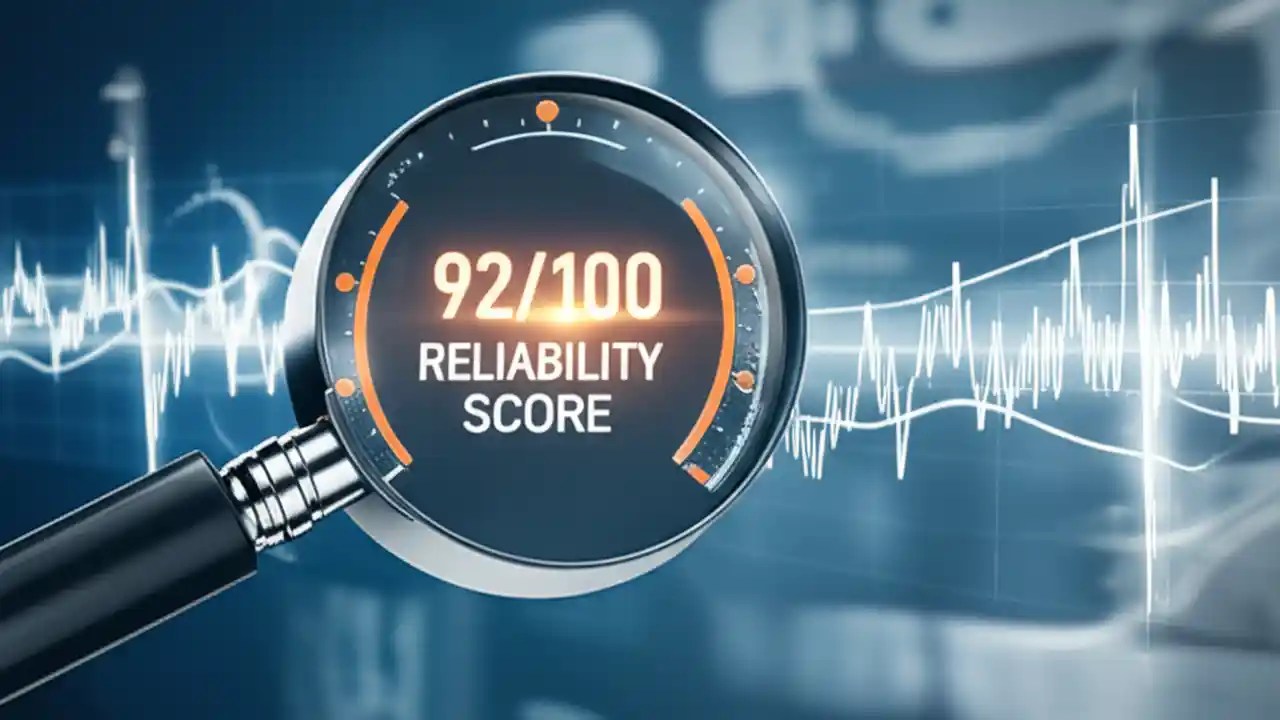 92/100
RELIABILITY
SCORE