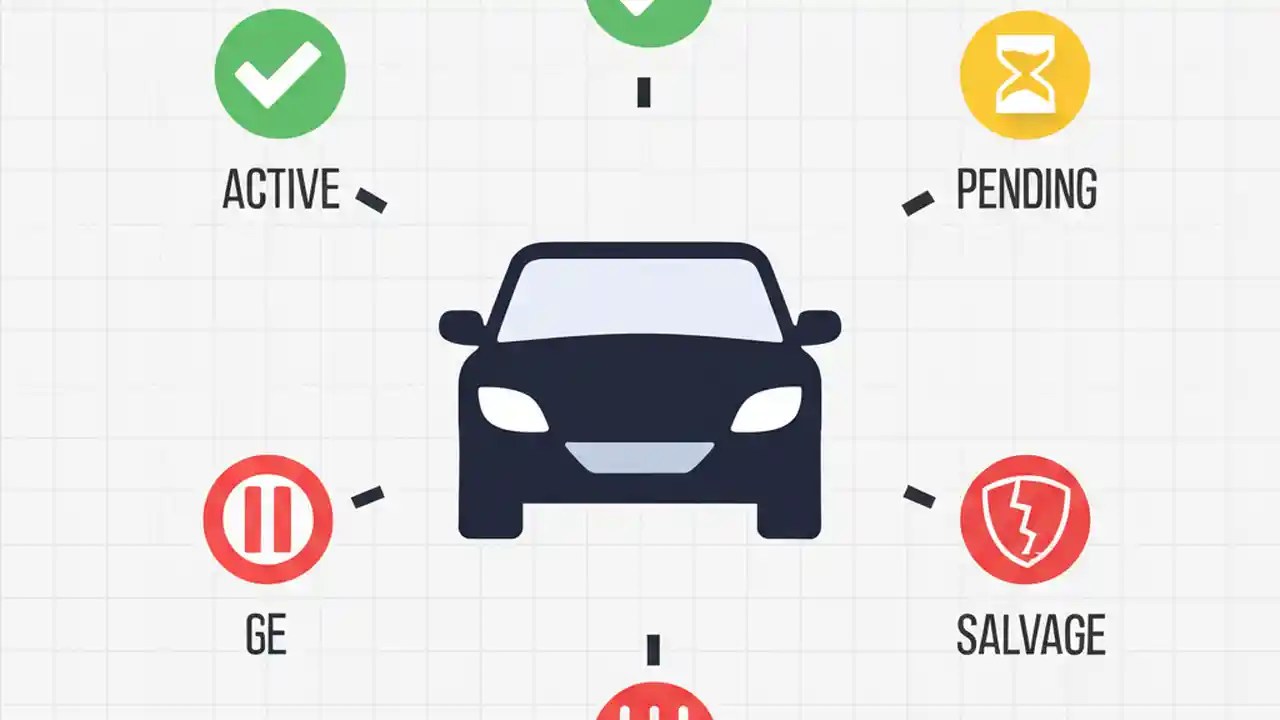 ACTIVE

PENDING

GE

SALVAGE