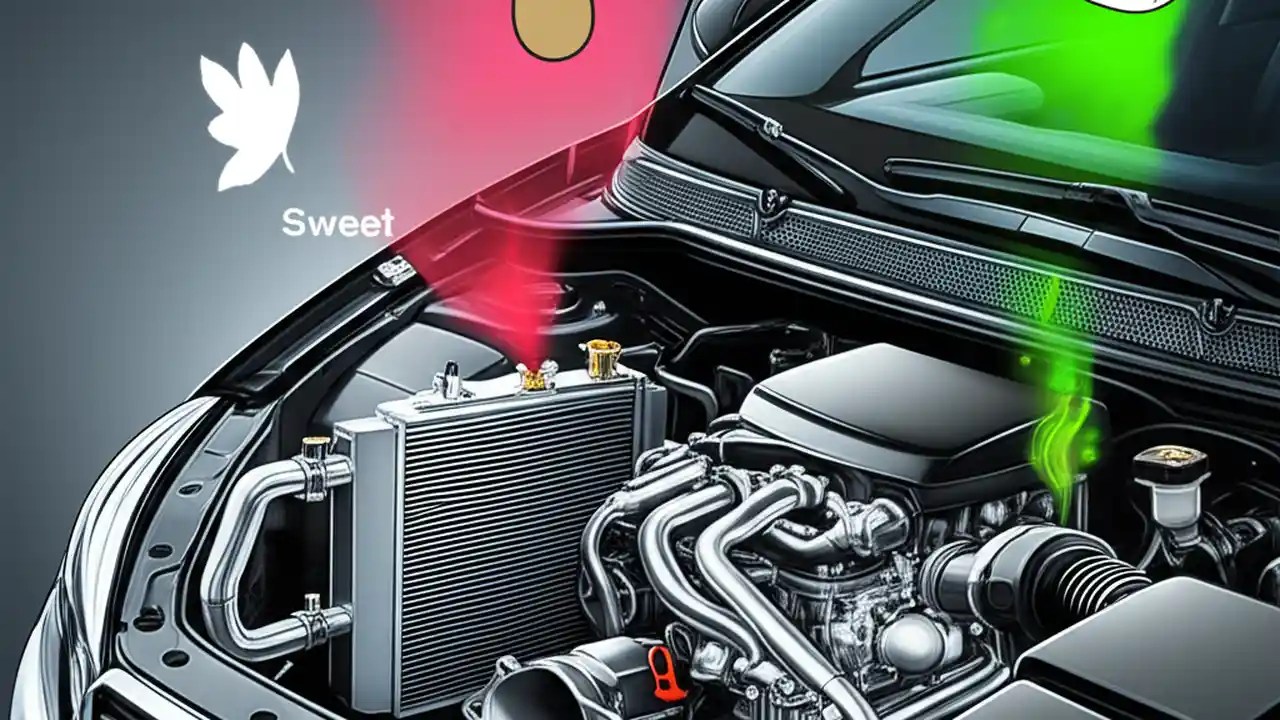 Sweet