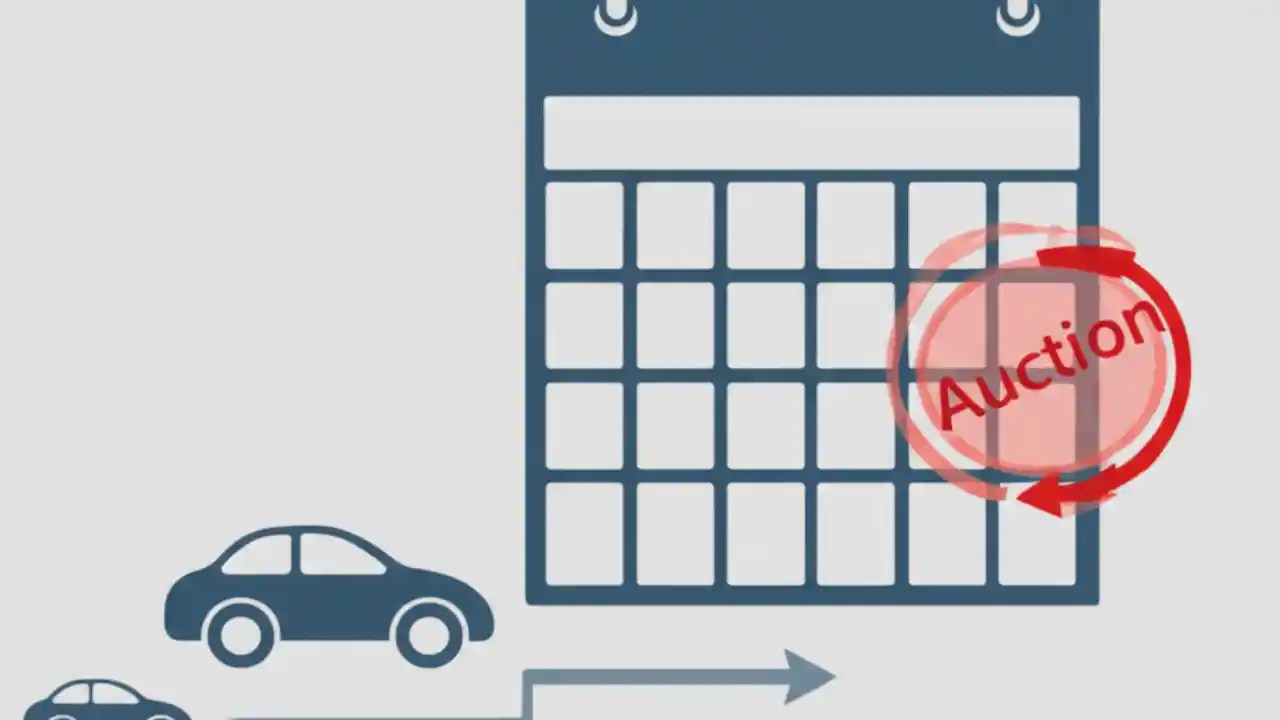 Auction