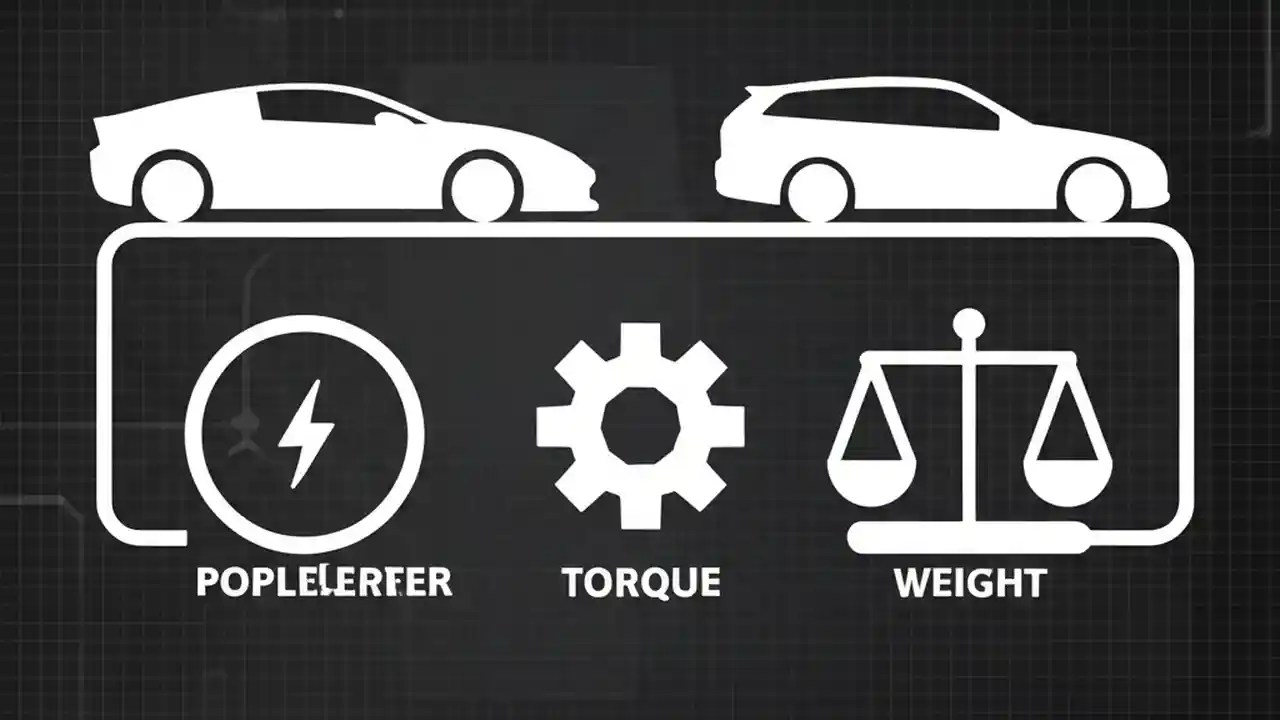 POPLELERFER

TORQUE

WEIGHT