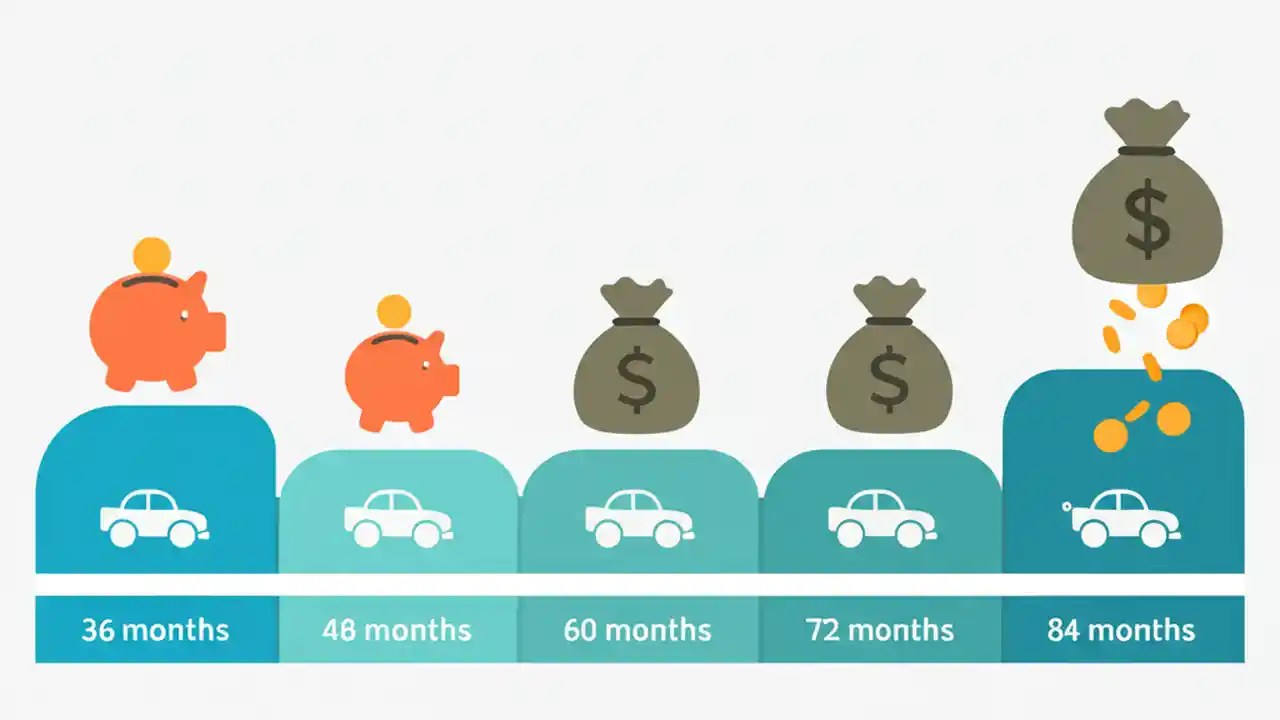 $

$

$

36 months

48 months

60 months

72 months

84 months