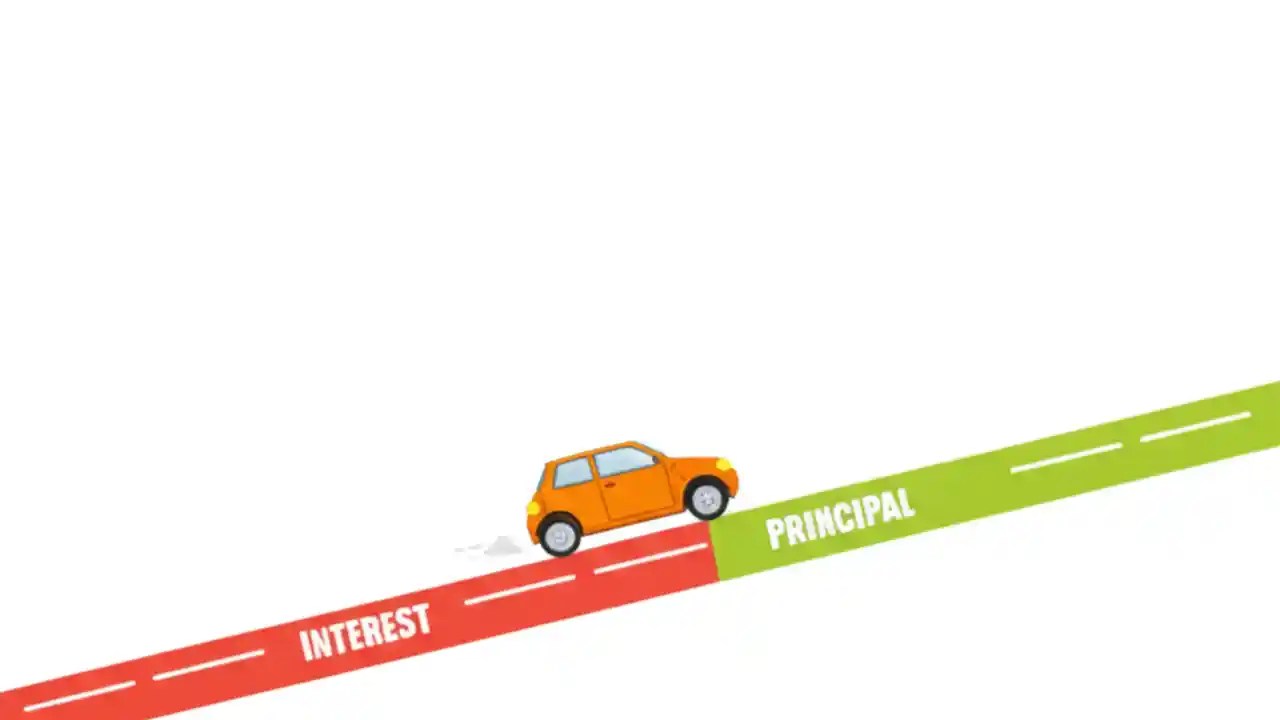 INTEREST

PRINCIPAL