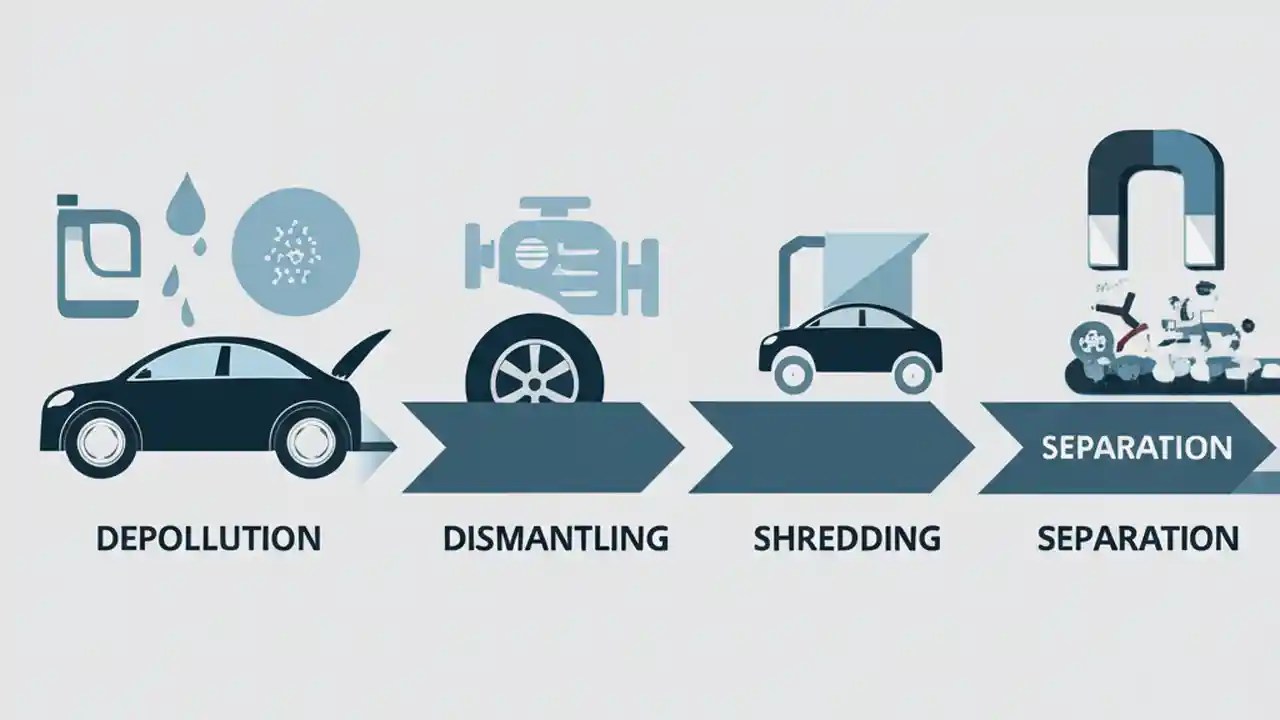 SEPARATION

DEPOLLUTION

DISMANTLING

SHREDDING

SEPARATION