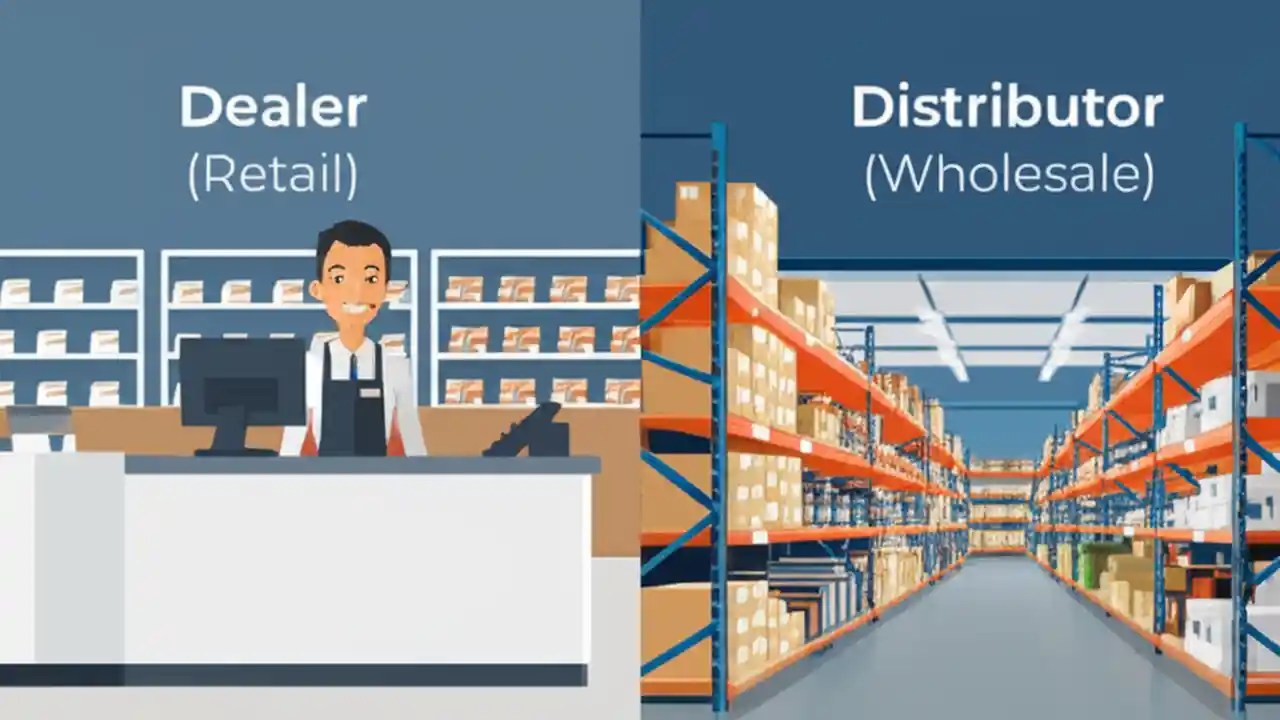 Dealer
(Retail)

Distributor
(Wholesale)