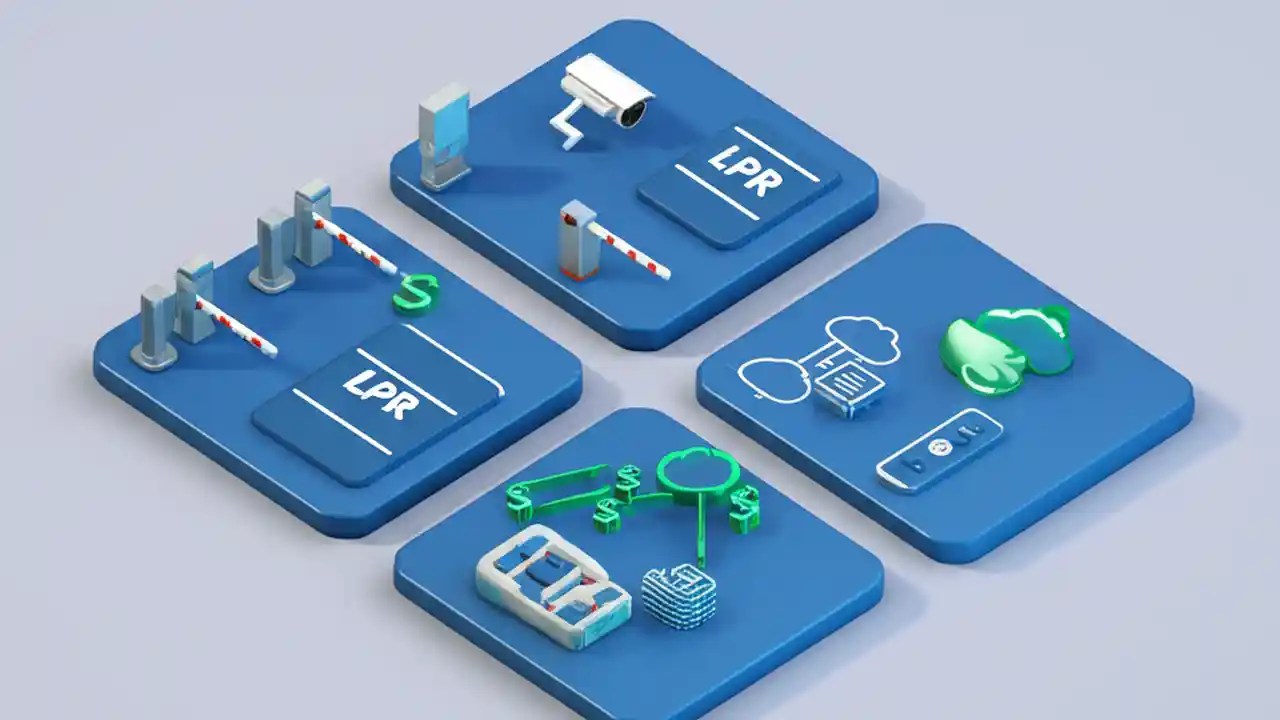 LPR

LPR