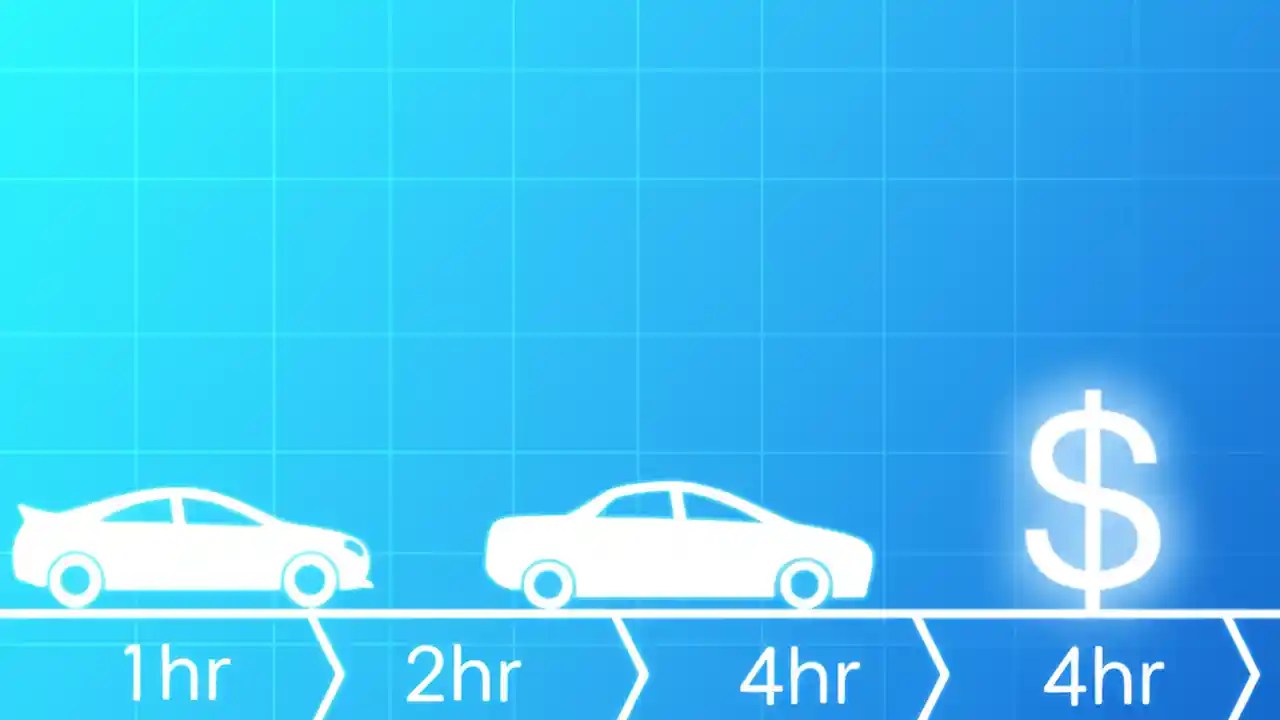 $

1hr

2hr

4hr

4hr