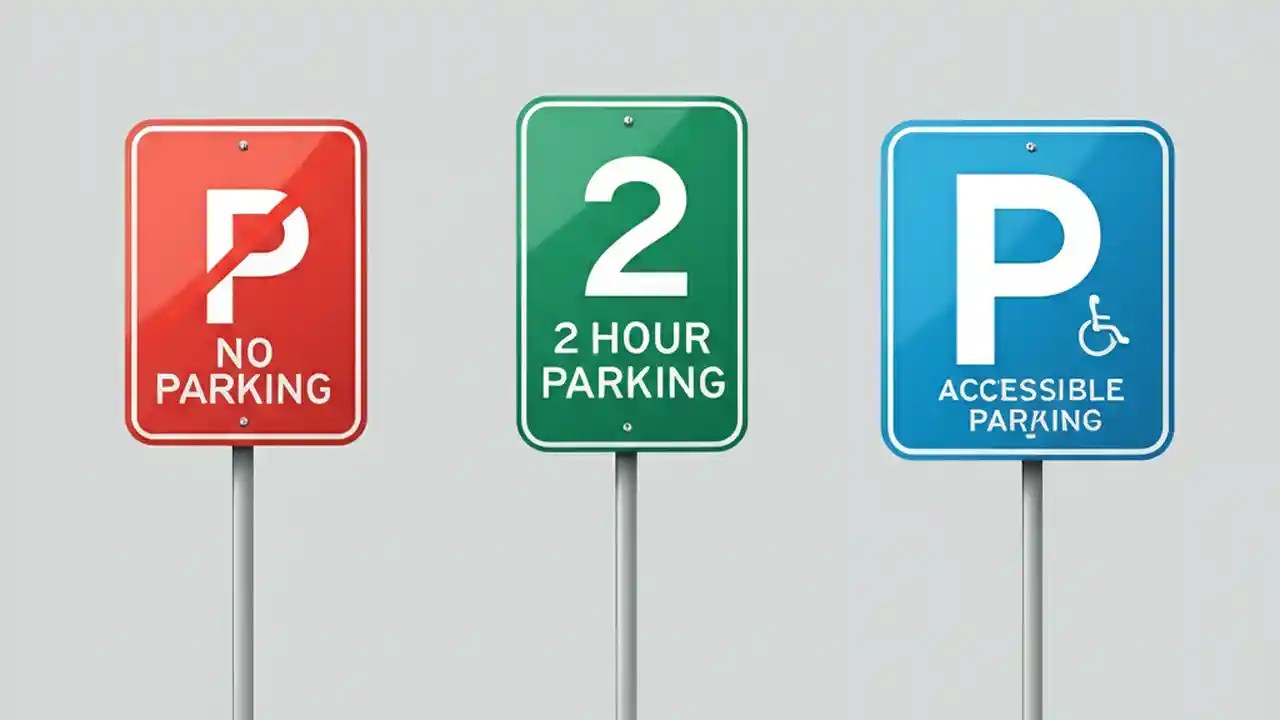 P
NO PARKING

2
2 HOUR PARKING

P
ACCESSIBLE PARKING