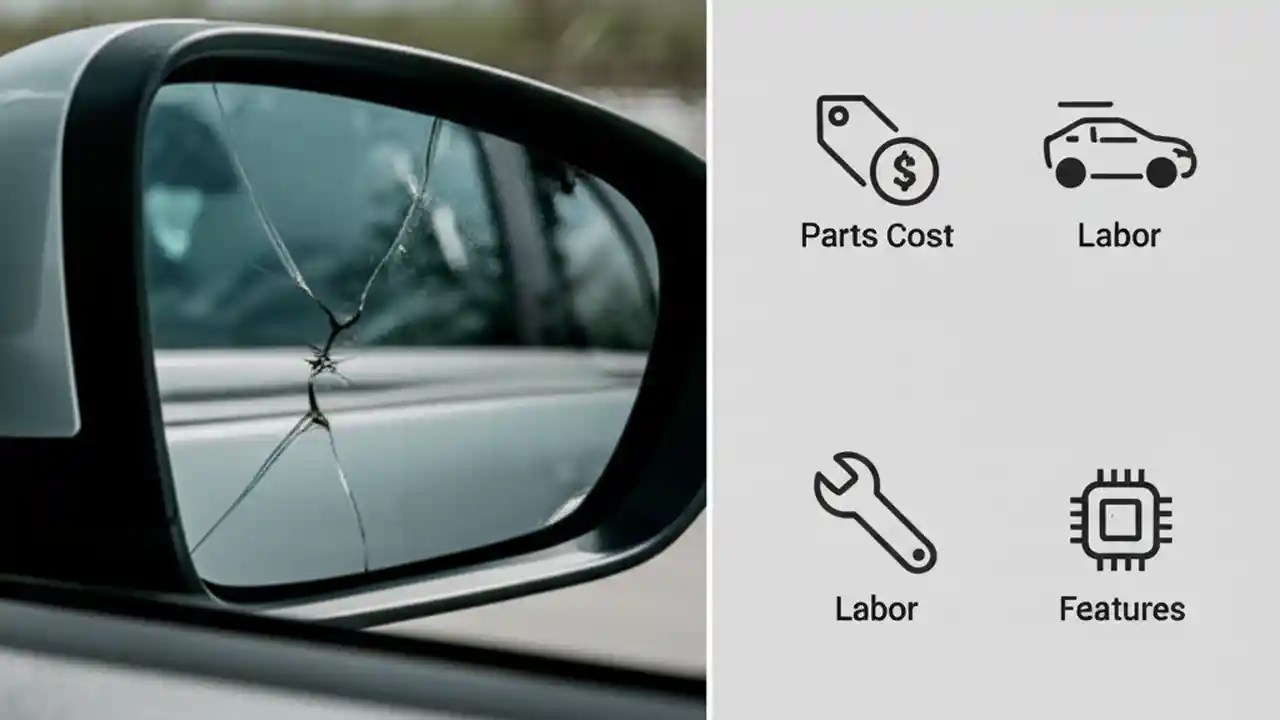 Parts Cost

Labor

Labor

Features