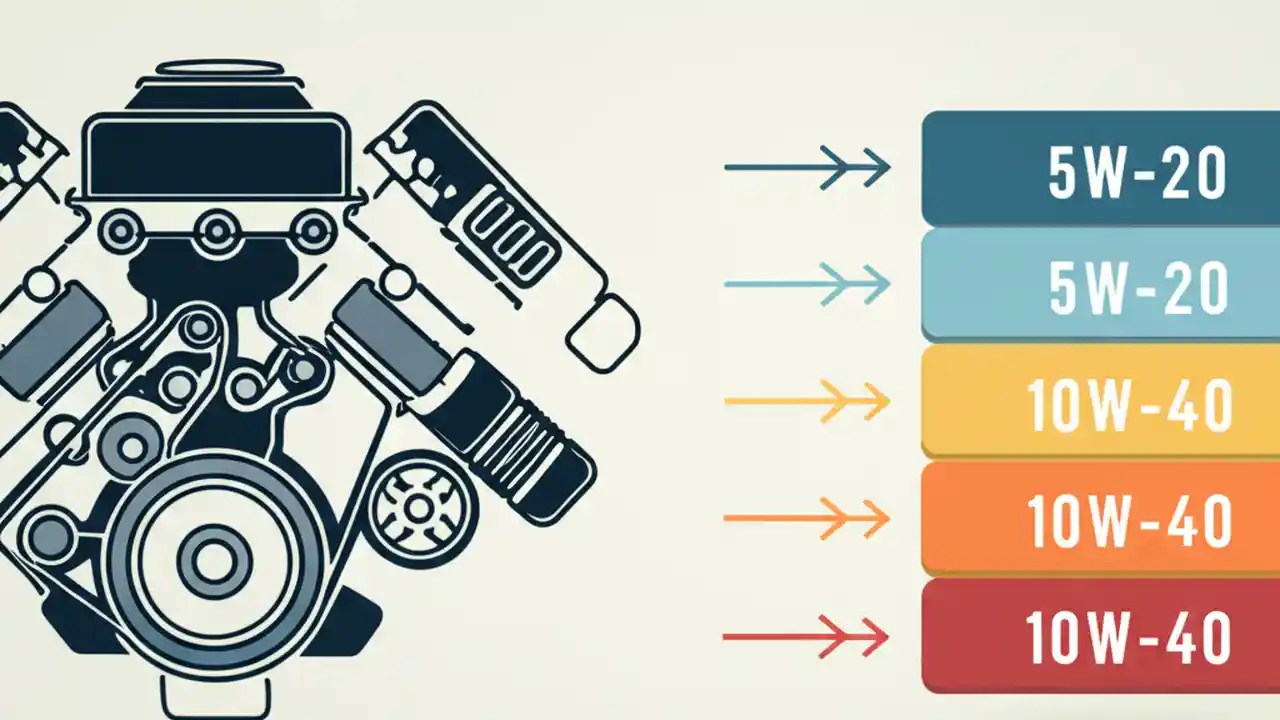 5W-20

5W-20

10W-40

10W-40

10W-40