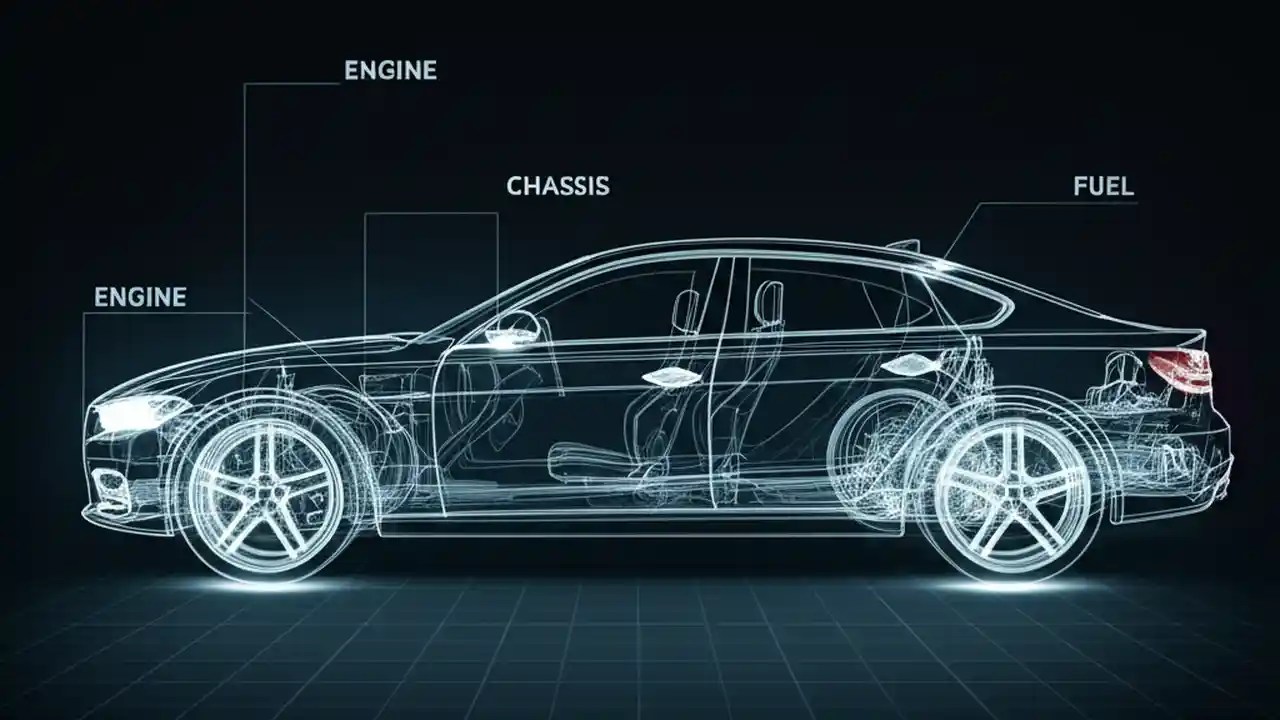 ENGINE

CHASSIS

FUEL

ENGINE