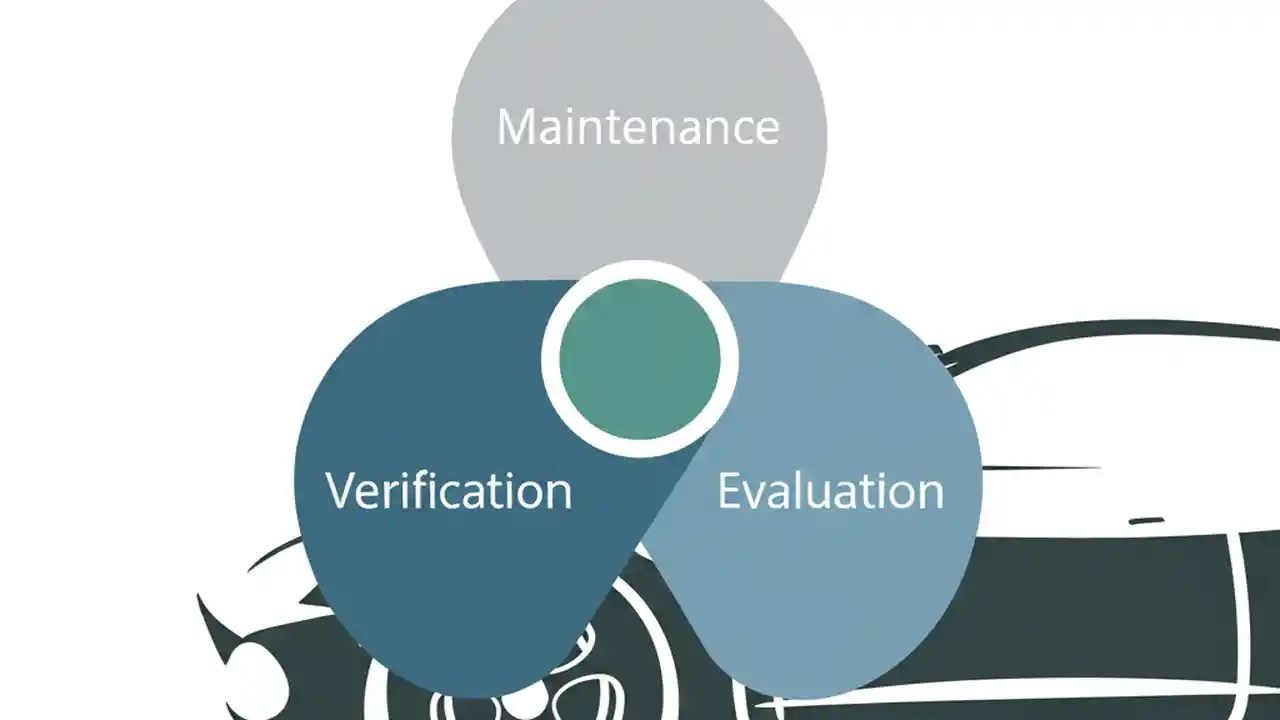 Maintenance

Verification

Evaluation