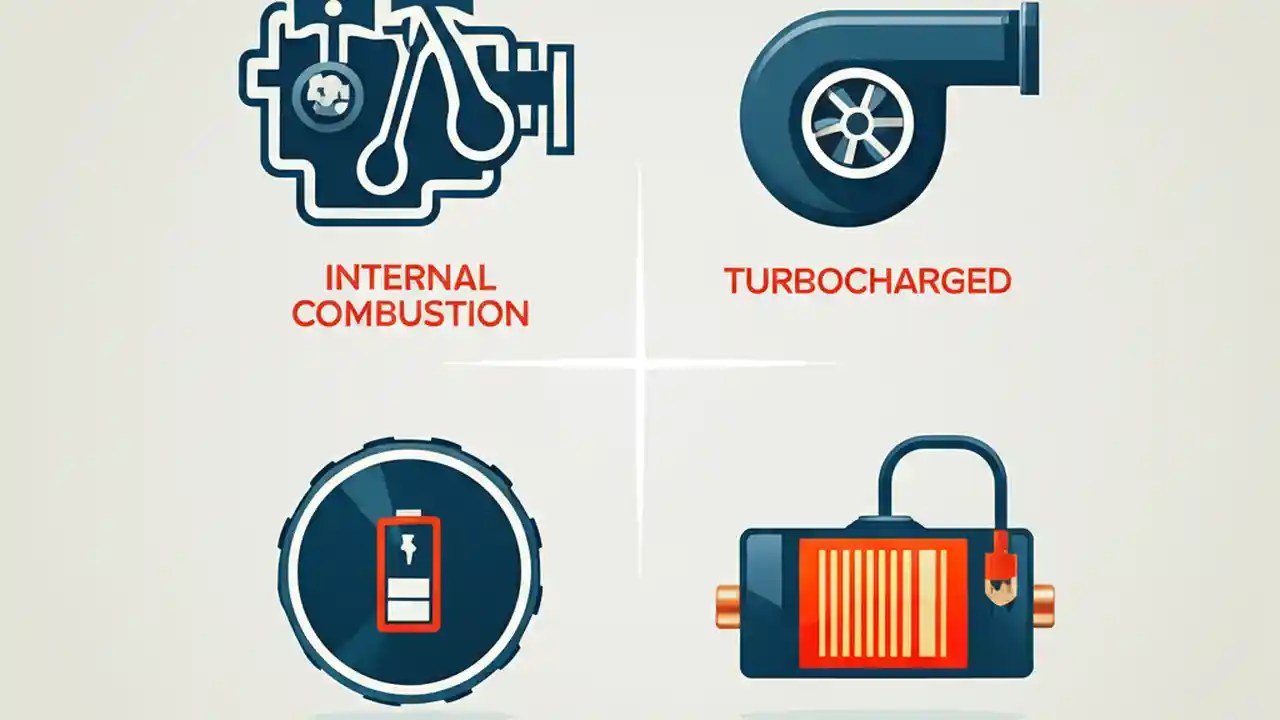 INTERNAL COMBUSTION

TURBOCHARGED