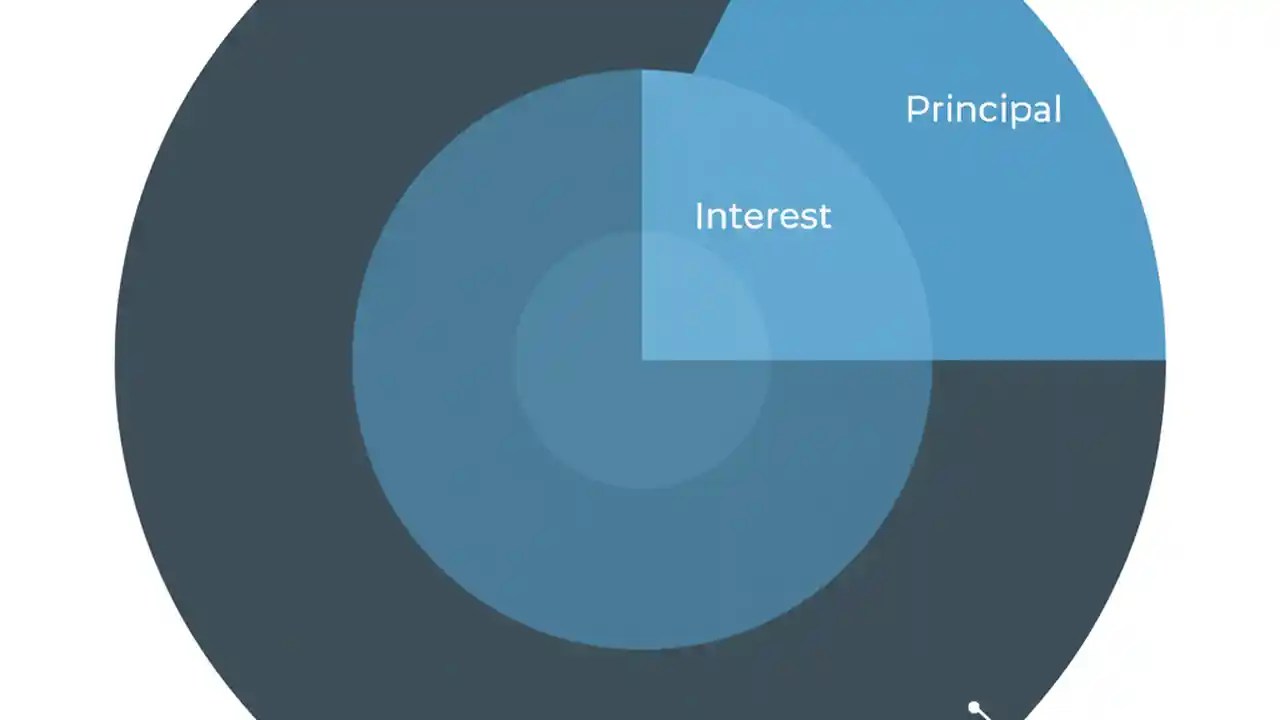 Principal

Interest