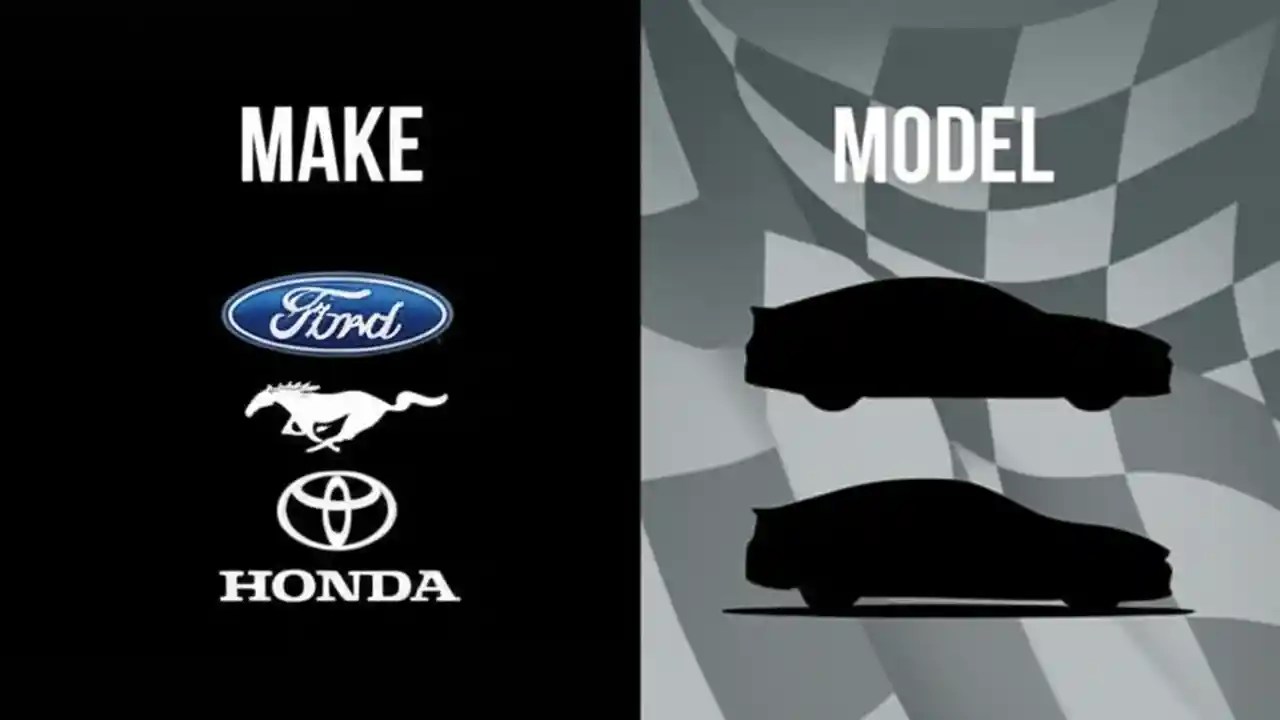 MAKE

Ford

HONDA

MODEL