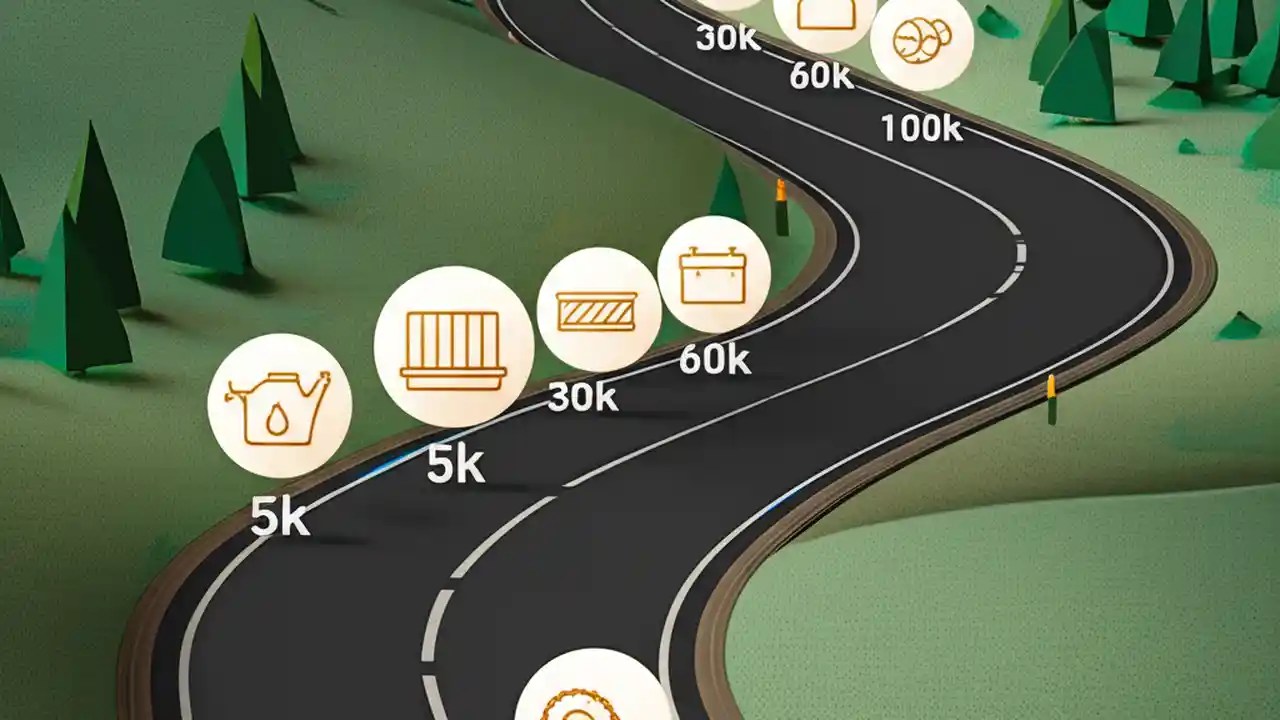 30k
60k
100k
60k
30k
5k
5k