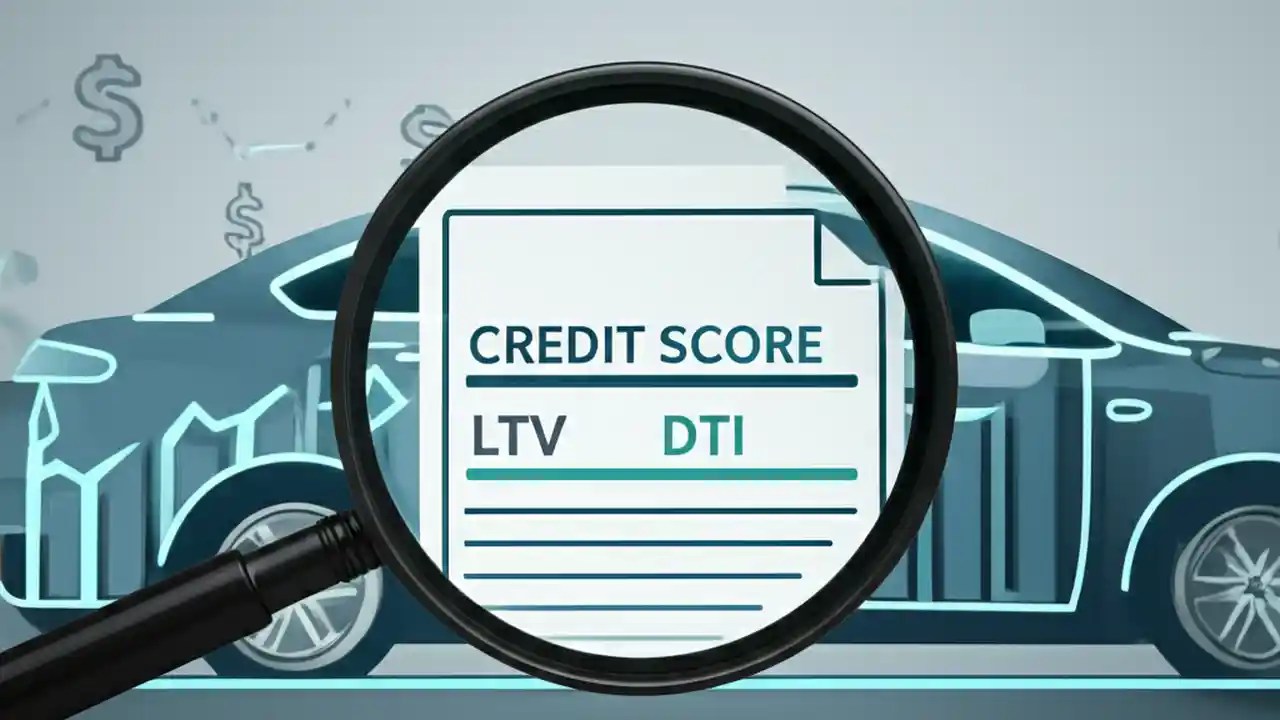 $ $ $

CREDIT SCORE

LTV DTI