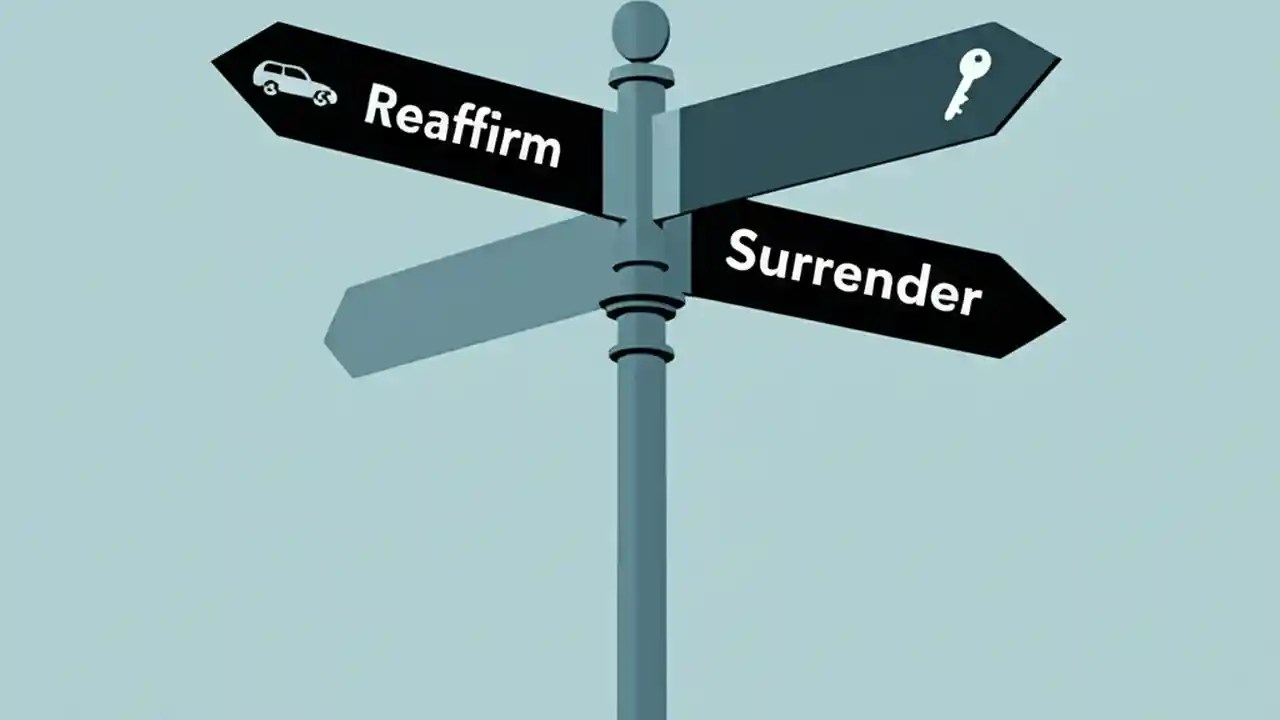 Reaffirm

Surrender