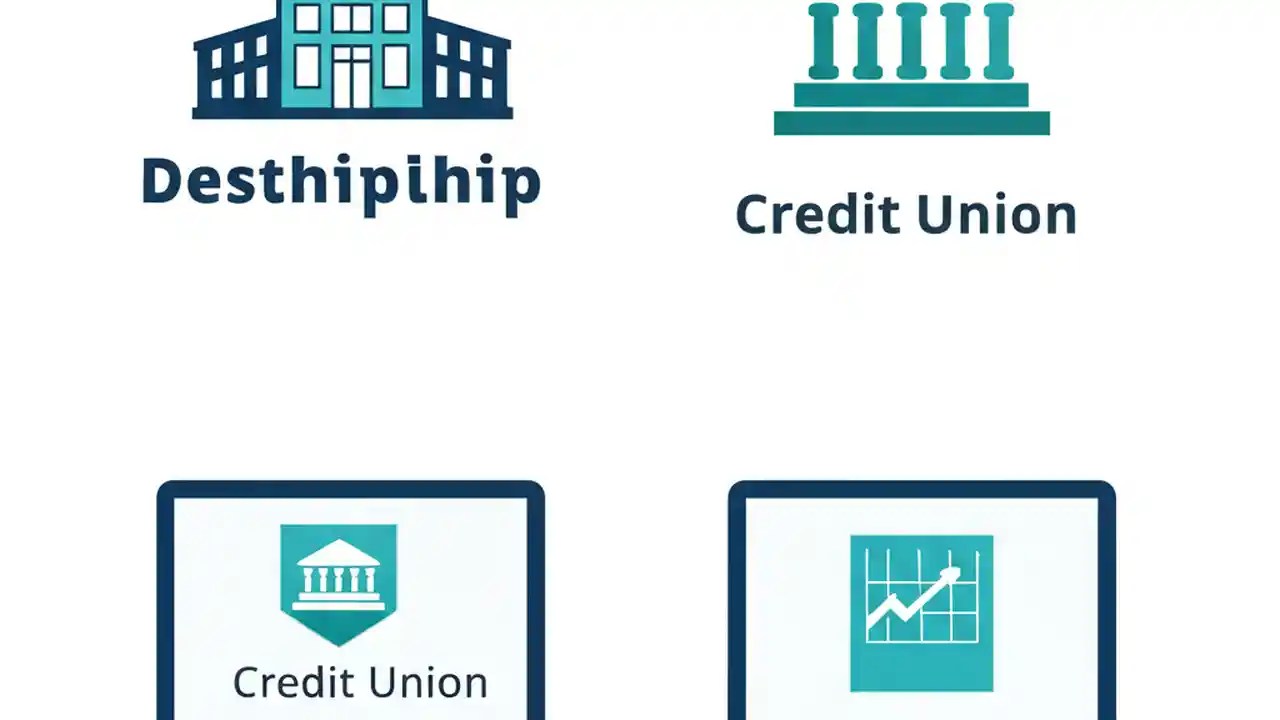 Desthipihip

Credit Union

Credit Union