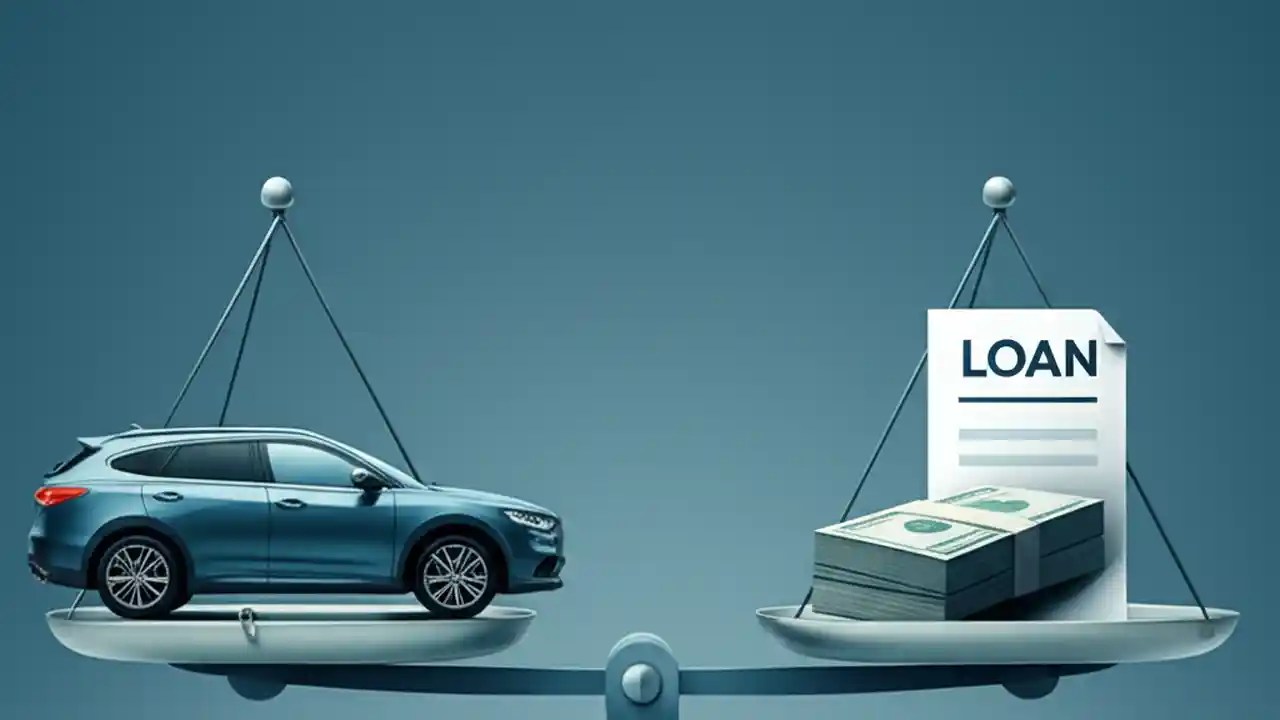 LOAN