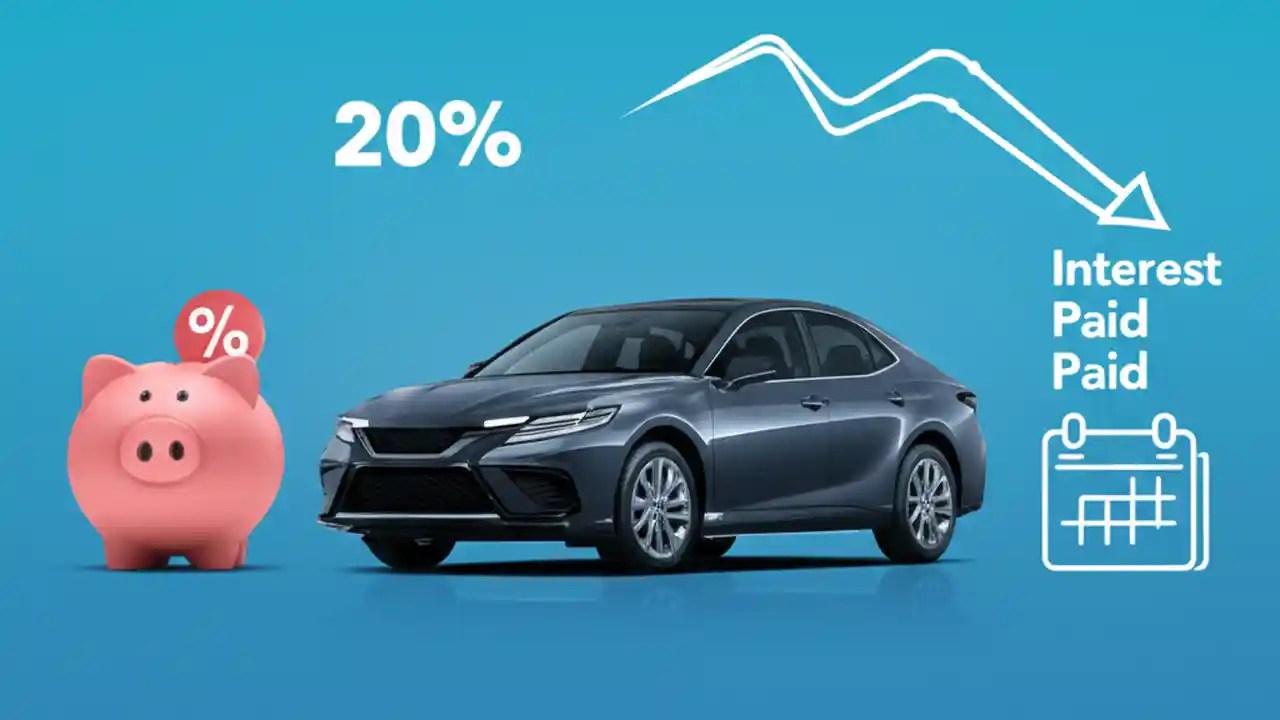 20%

%

Interest
Paid
Paid