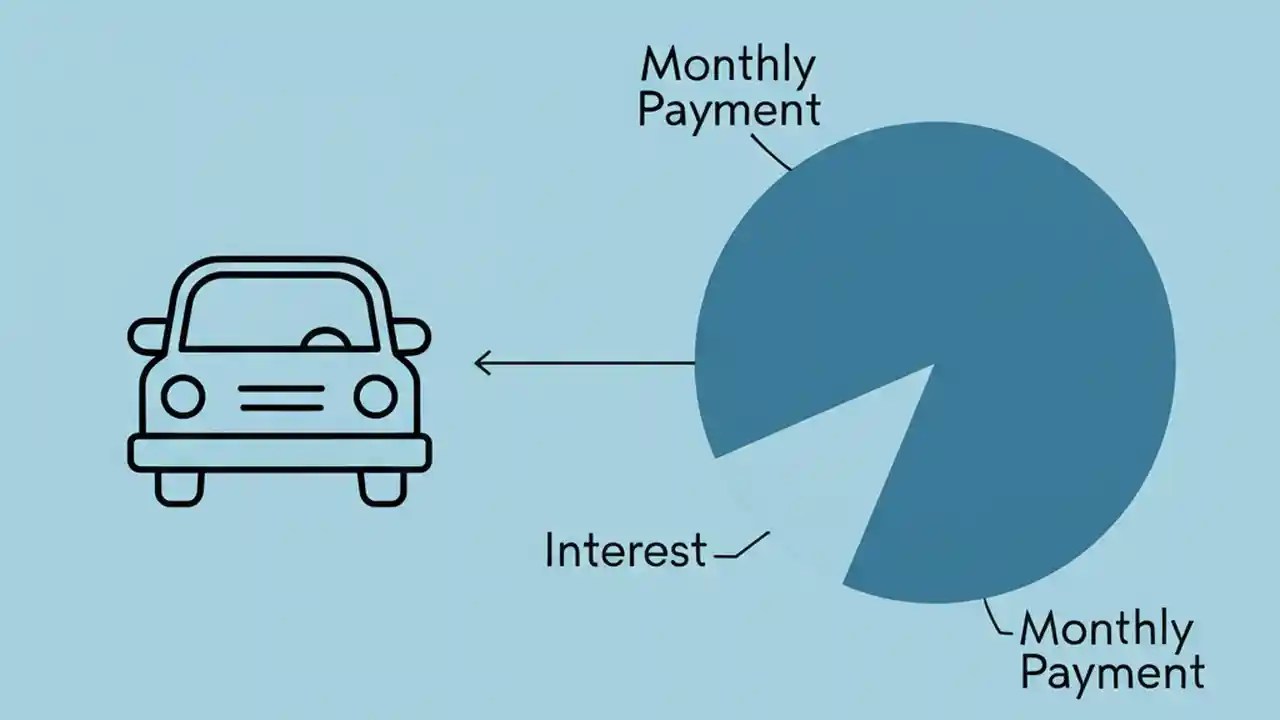 Monthly Payment

Interest

Monthly Payment