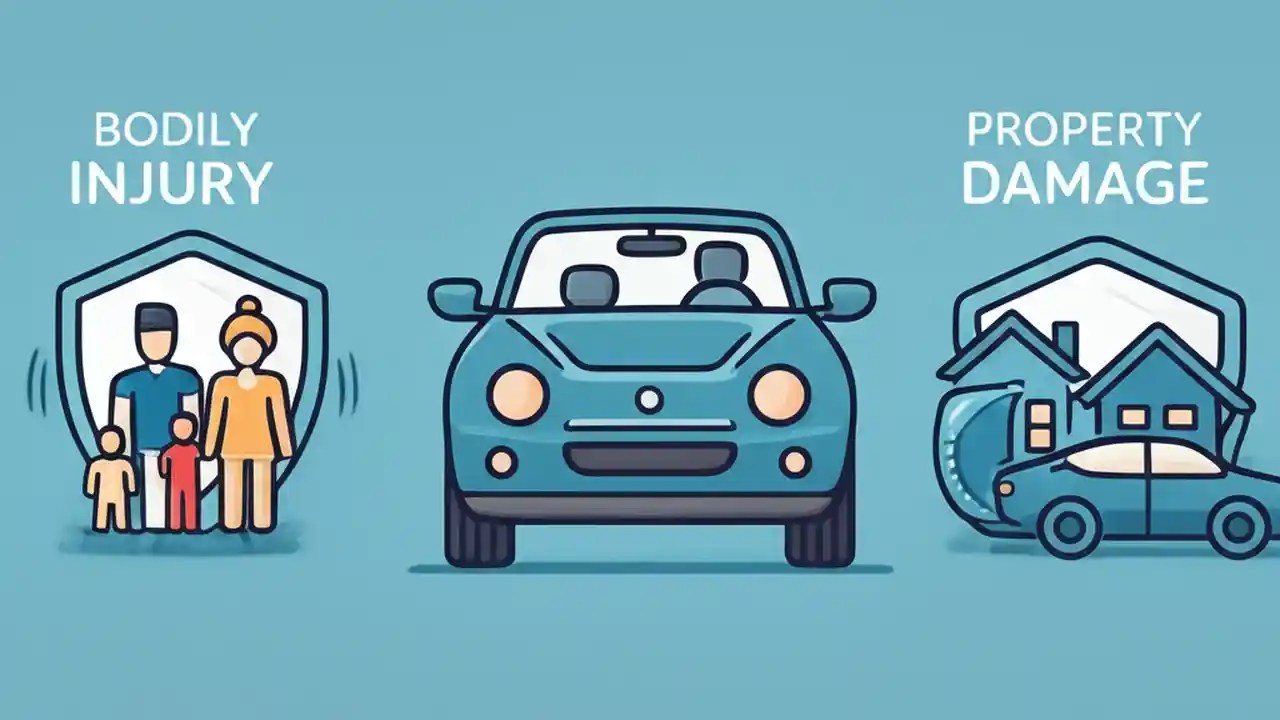 BODILY
INJURY

PROPERTY
DAMAGE