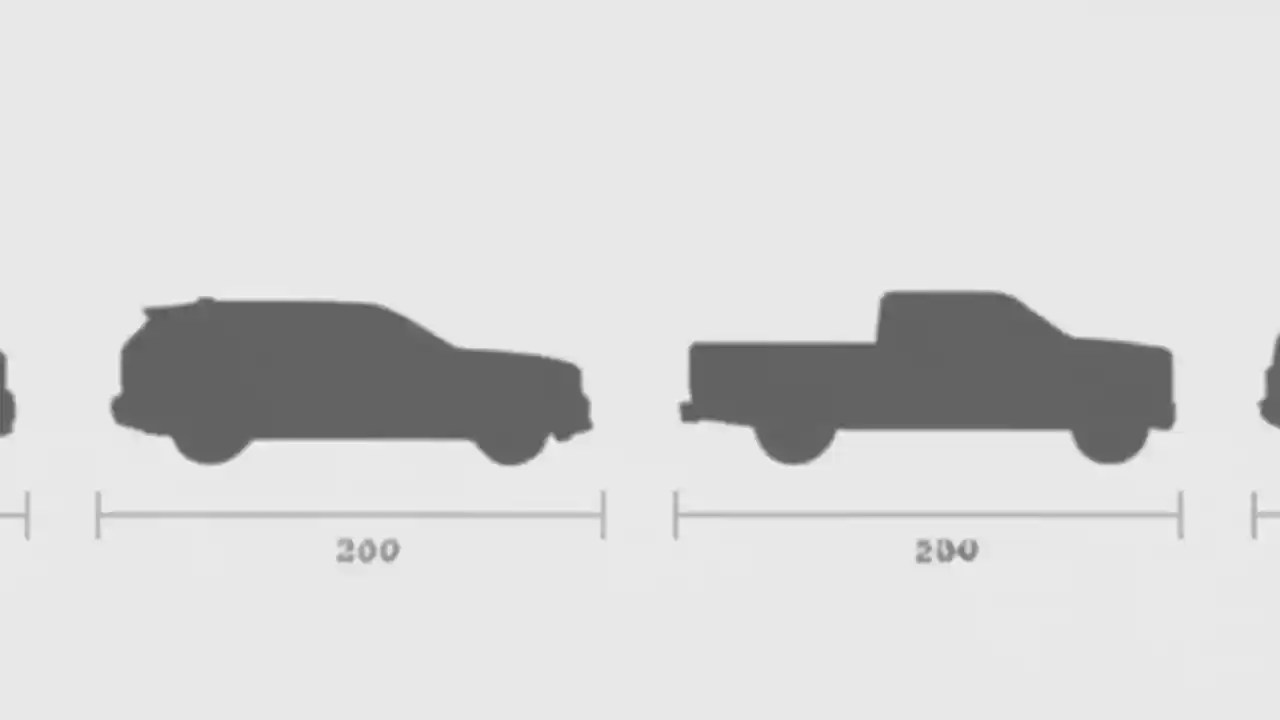 200

200