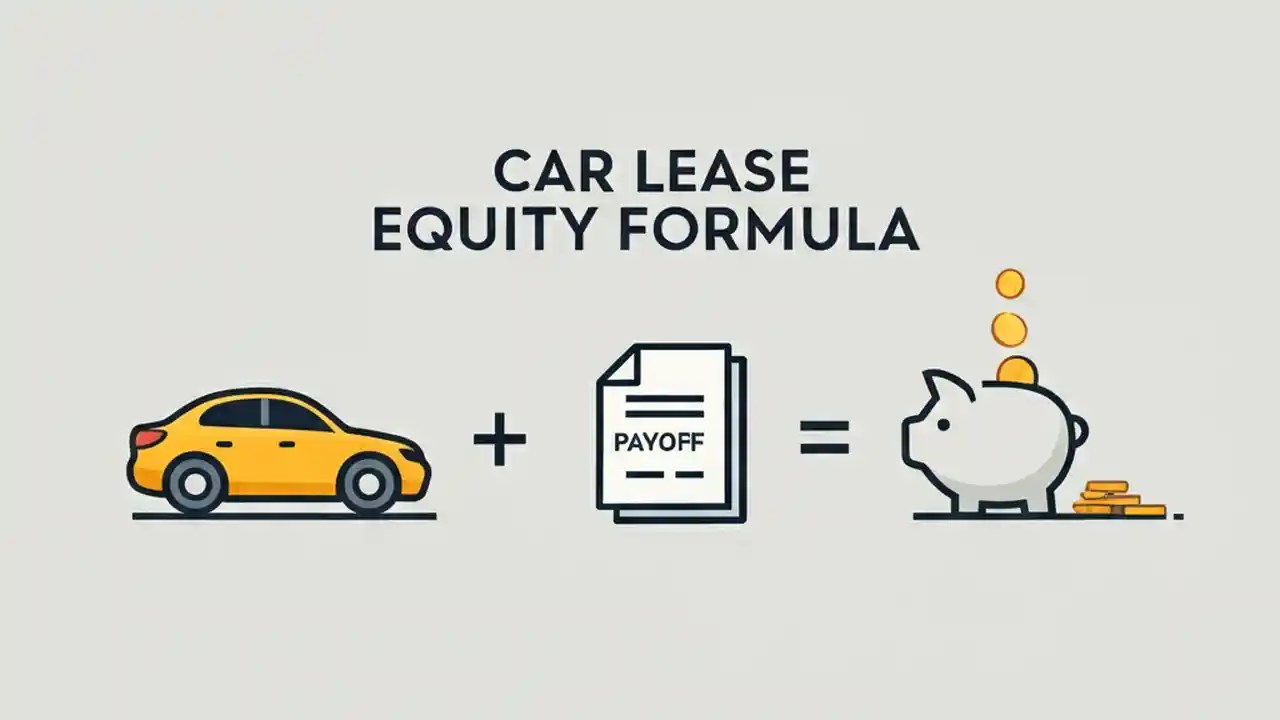 CAR LEASE
EQUITY FORMULA

+

PAYOFF

=